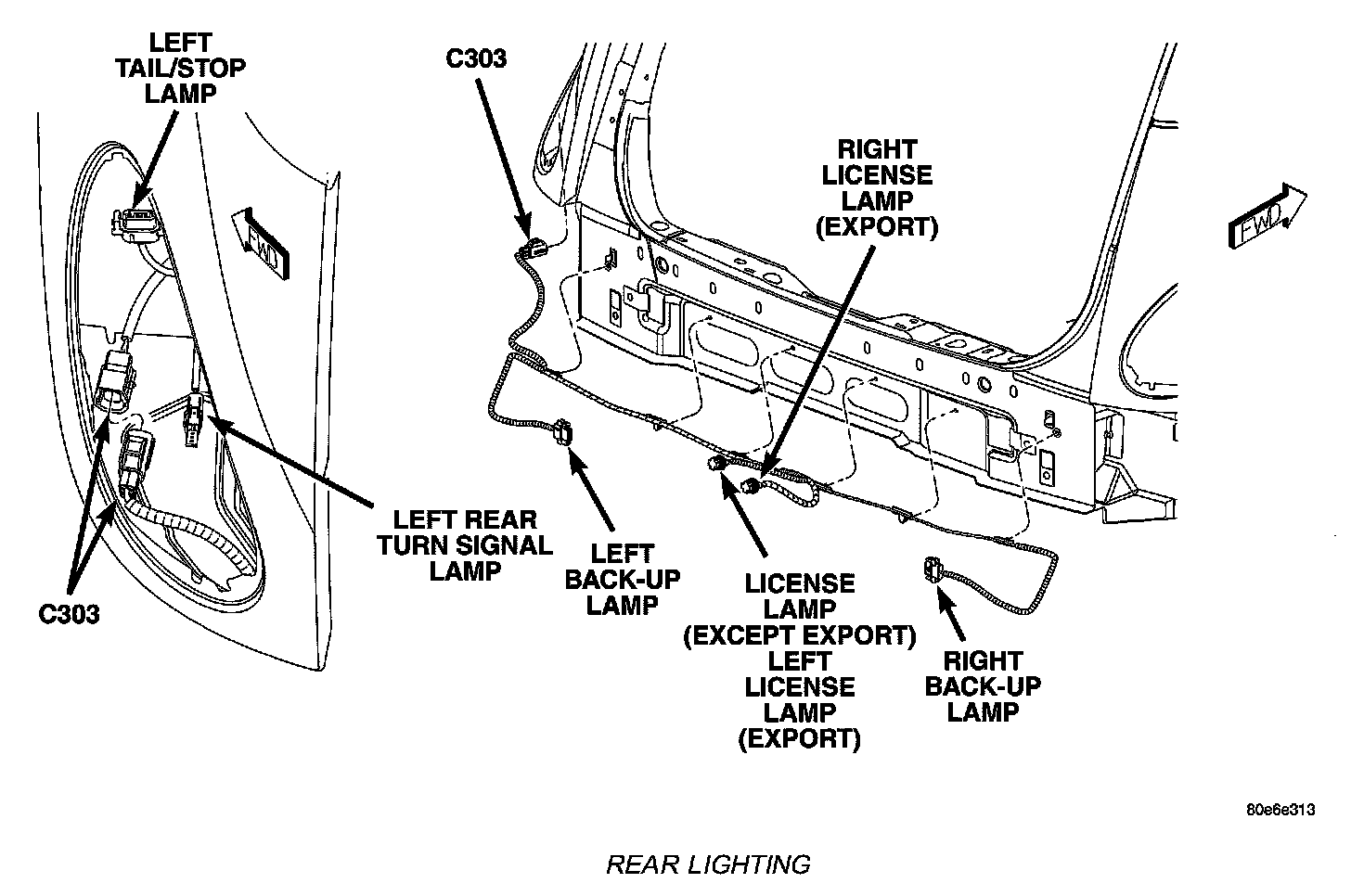 LEFT TAIL/STOP LAMP

FWD

C303

LEFT REAR TURN SIGNAL LAMP

C303

RIGHT LICENSE LAMP (EXPORT)

FWD

LEFT BACK-UP LAMP

LICENSE LAMP (EXCEPT EXPORT) LEFT LICENSE LAMP (EXPORT)

RIGHT BACK-UP LAMP

80e6e313

REAR LIGHTING