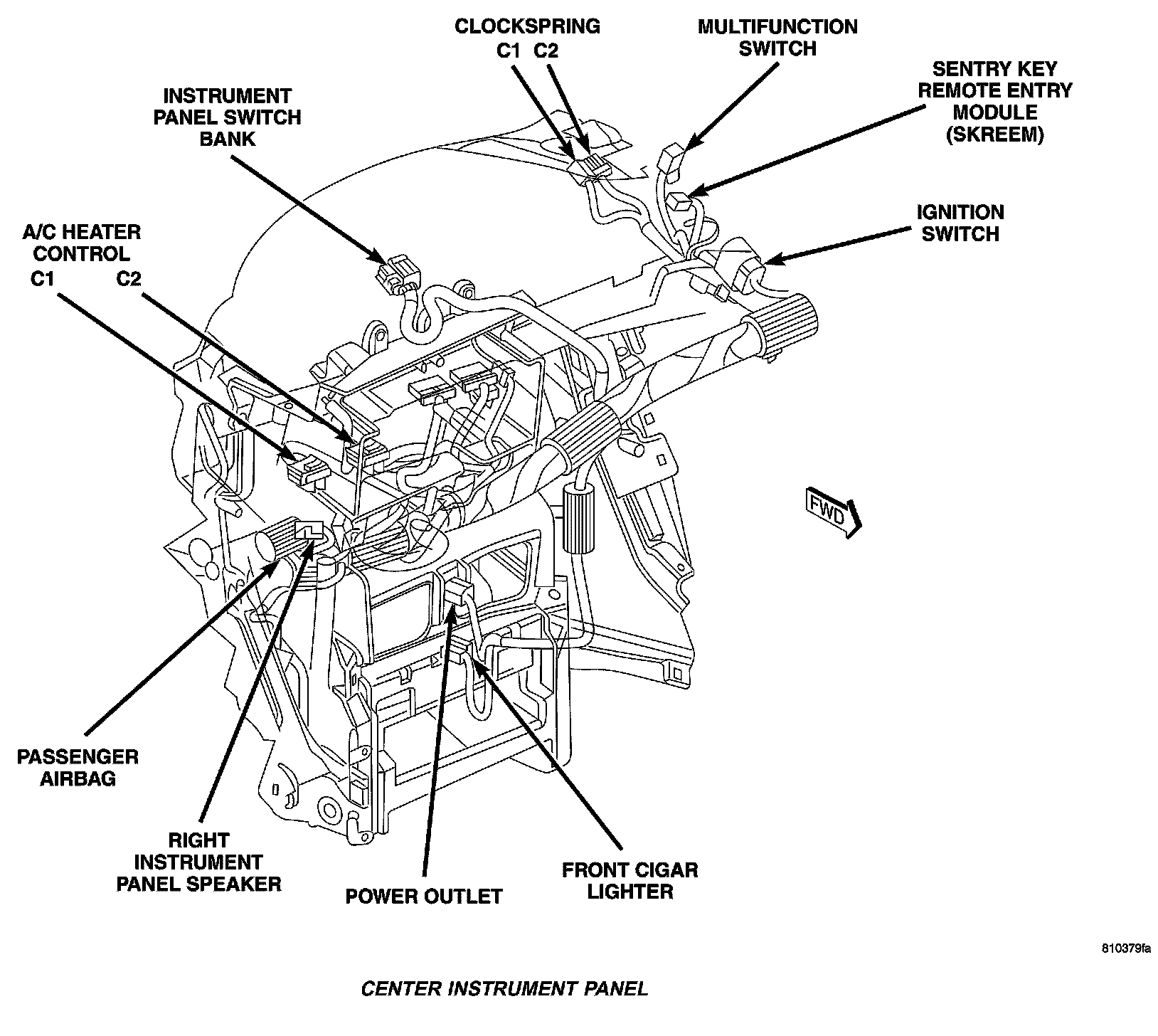 CLOCKSPRING
C1 C2

MULTIFUNCTION SWITCH

SENTRY KEY REMOTE ENTRY MODULE (SKREEM)

INSTRUMENT PANEL SWITCH BANK

IGNITION SWITCH

A/C HEATER CONTROL
C1 C2

FWD

PASSENGER AIRBAG

RIGHT INSTRUMENT PANEL SPEAKER

POWER OUTLET

FRONT CIGAR LIGHTER

810379fa

CENTER INSTRUMENT PANEL