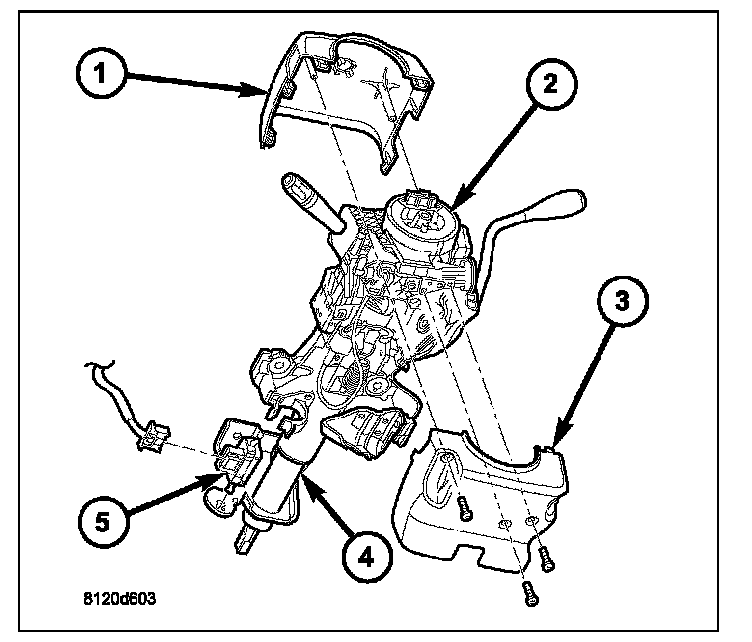 1
2
3
5
4
8120d603