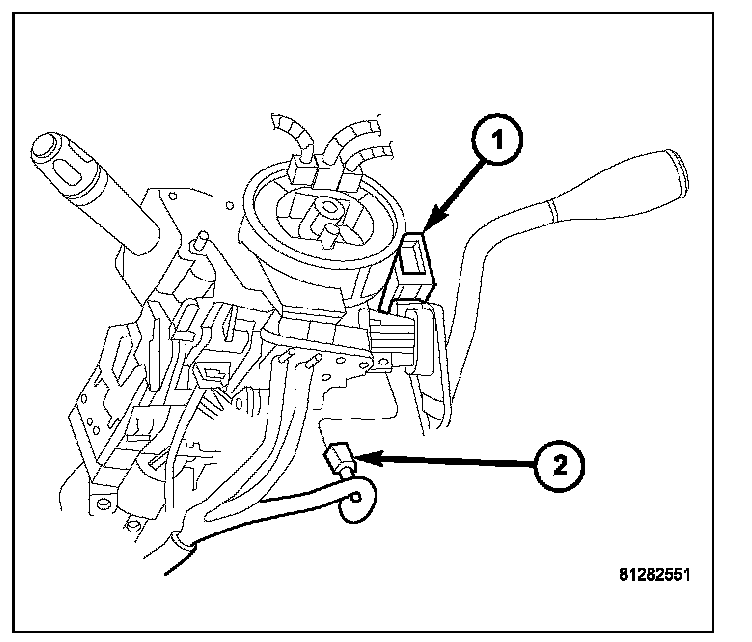 1
2
81282551