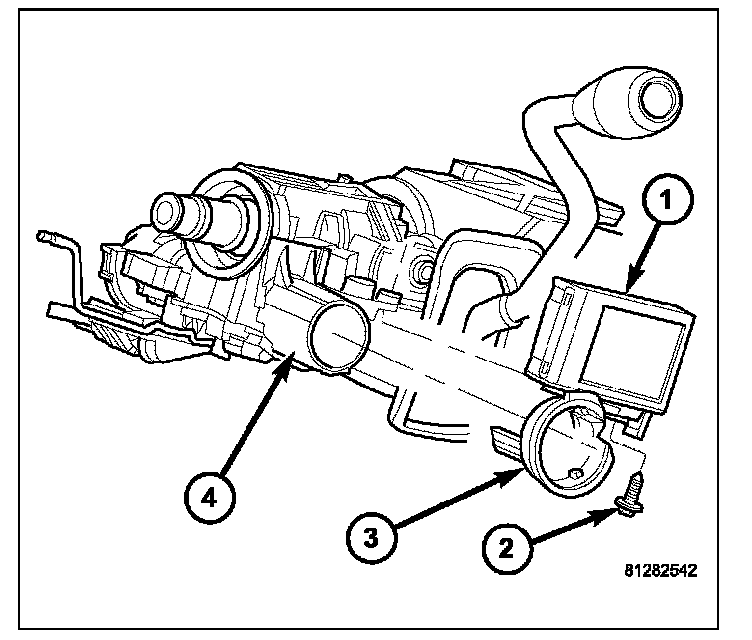 1

4

3

2

81282542