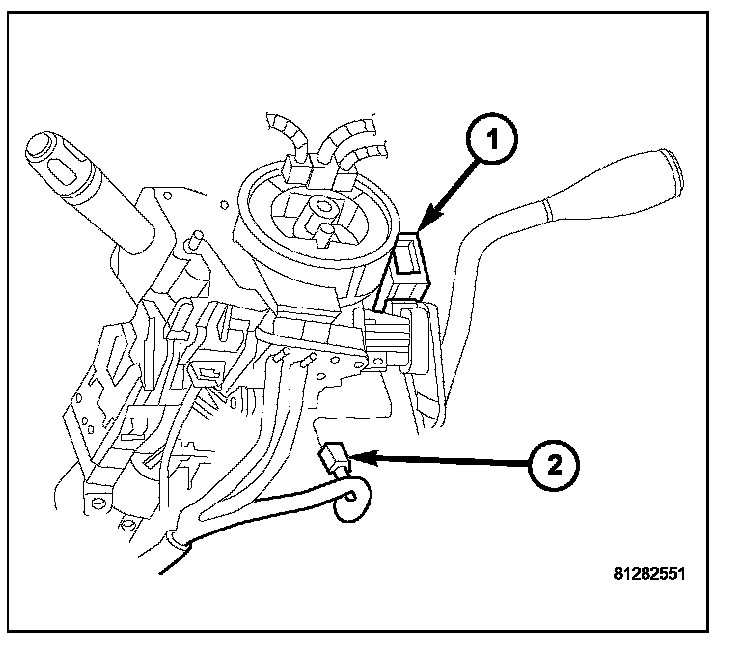 1

2

81282551