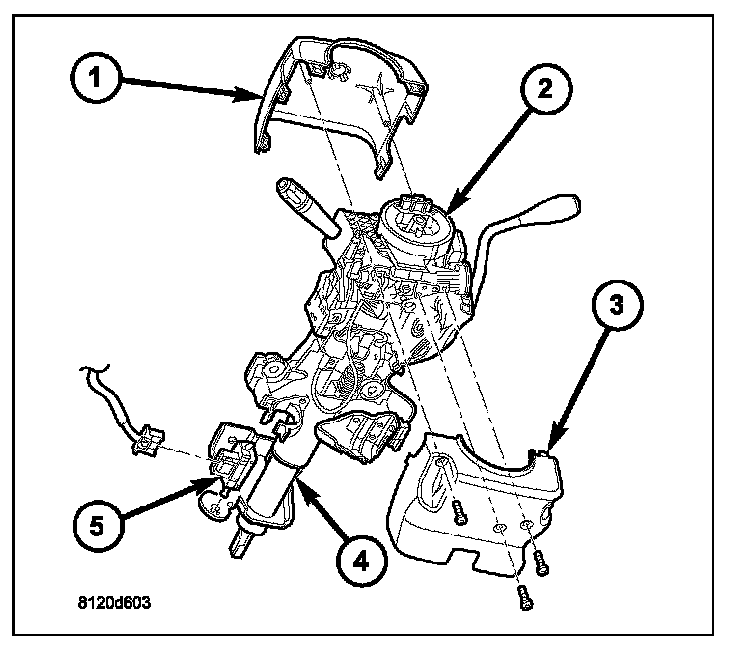 1
2
3
5
4
8120d603