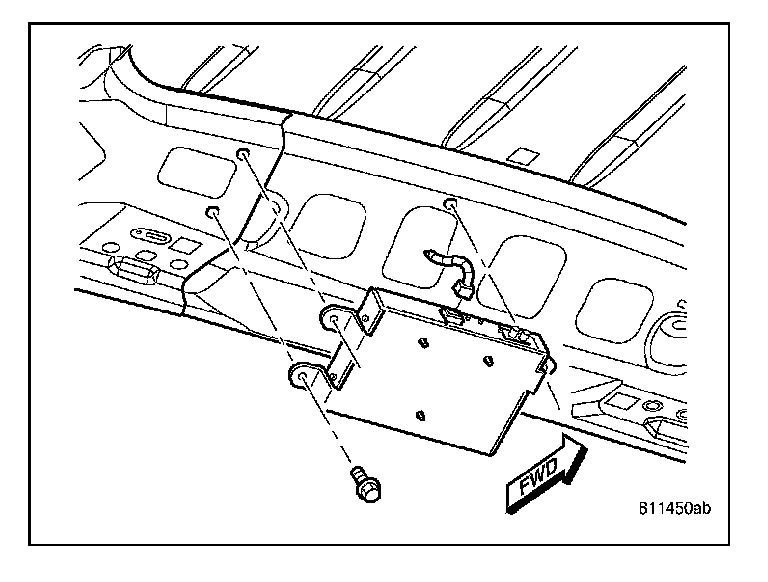 FWD

811450ab