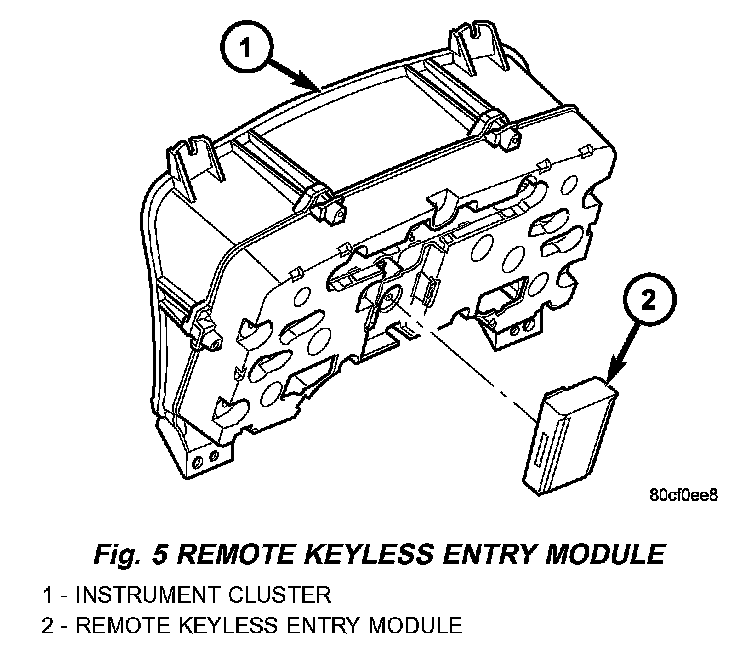 1

2

80cf0ee8

Fig. 5 REMOTE KEYLESS ENTRY MODULE

1 - INSTRUMENT CLUSTER
2 - REMOTE KEYLESS ENTRY MODULE