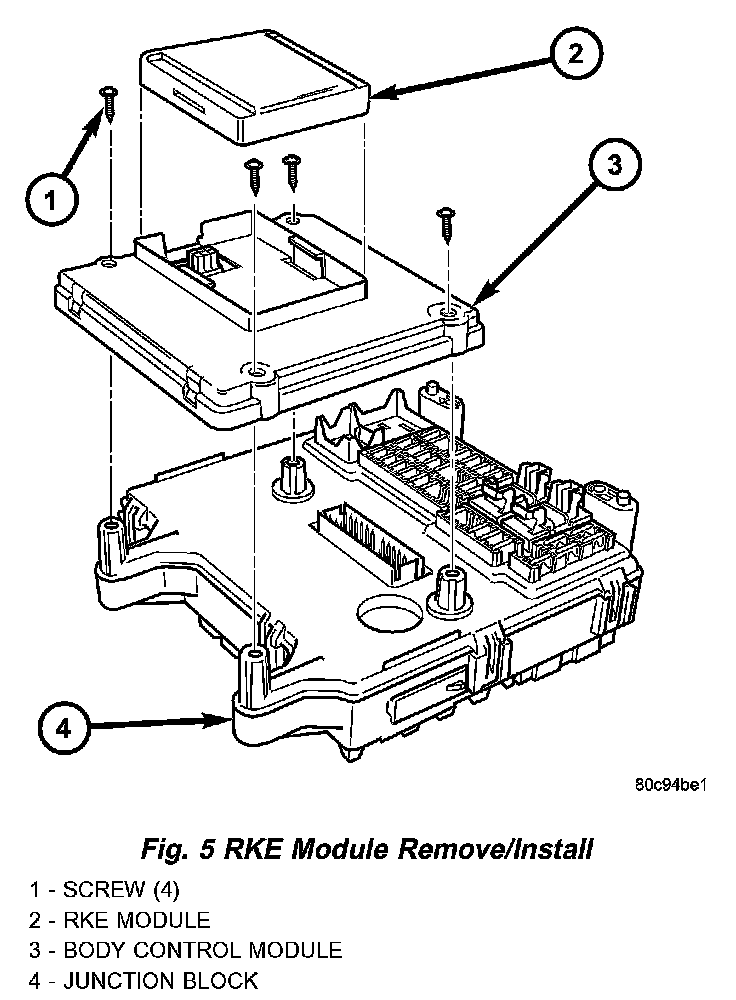 2

1

3

4

80c94be1

Fig. 5 RKE Module Remove/Install

1 - SCREW (4)
2 - RKE MODULE
3 - BODY CONTROL MODULE
4 - JUNCTION BLOCK