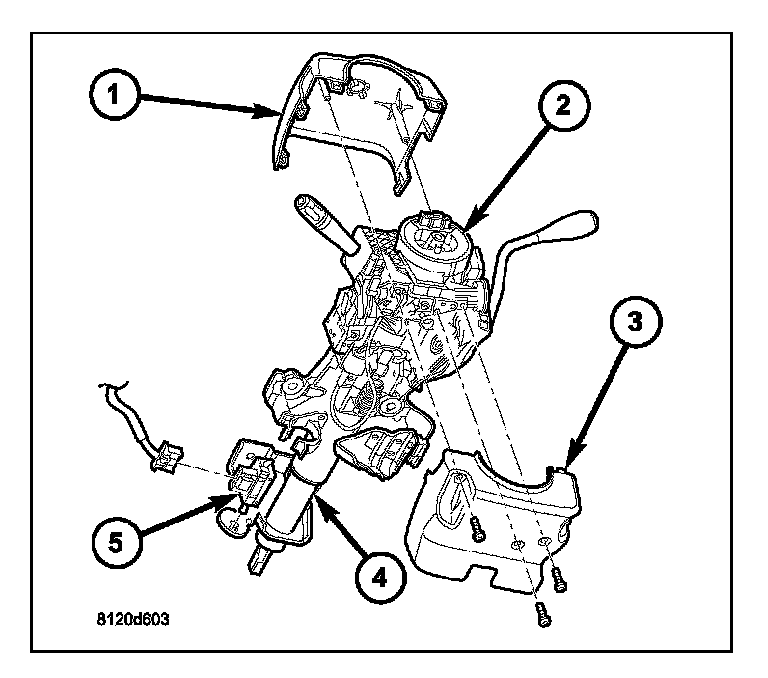 1
2
3
5
4
8120d603