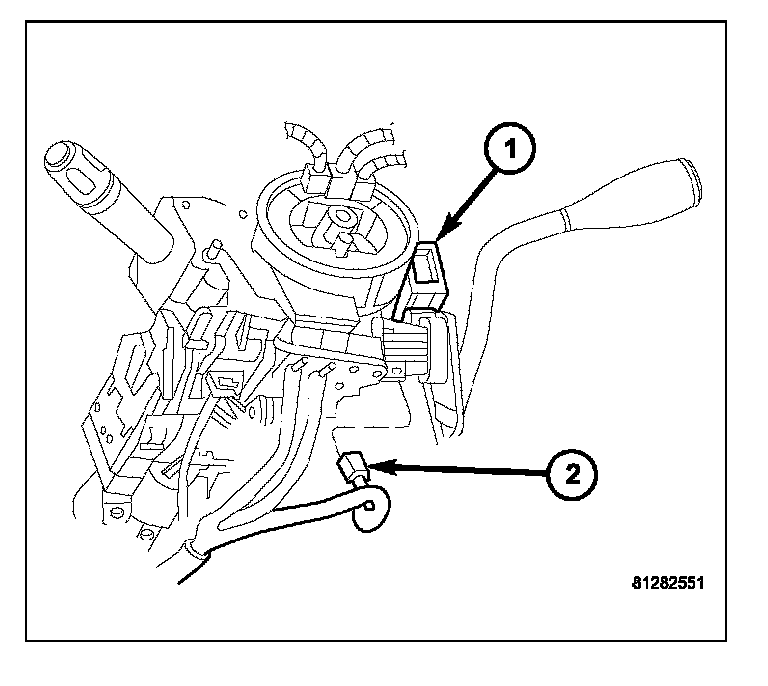 1

2

81282551