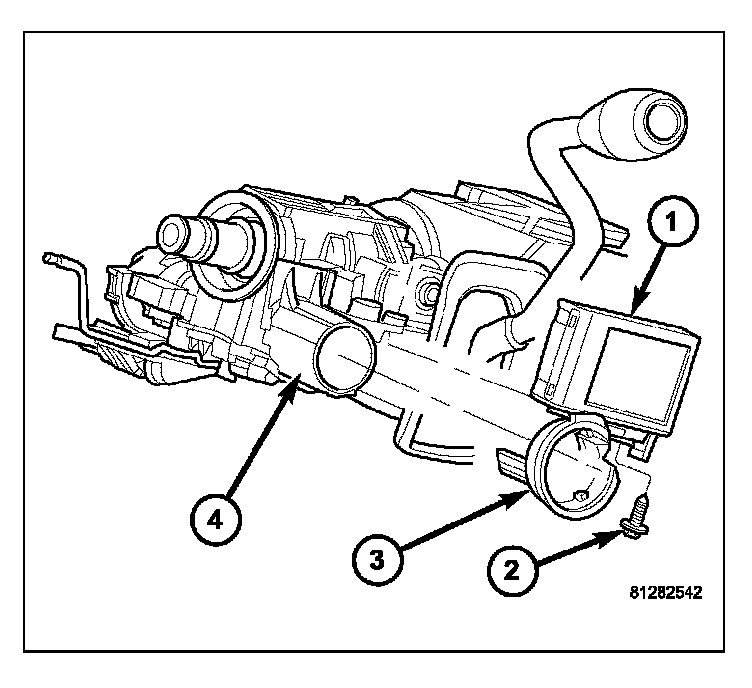 1
4
3
2
81282542