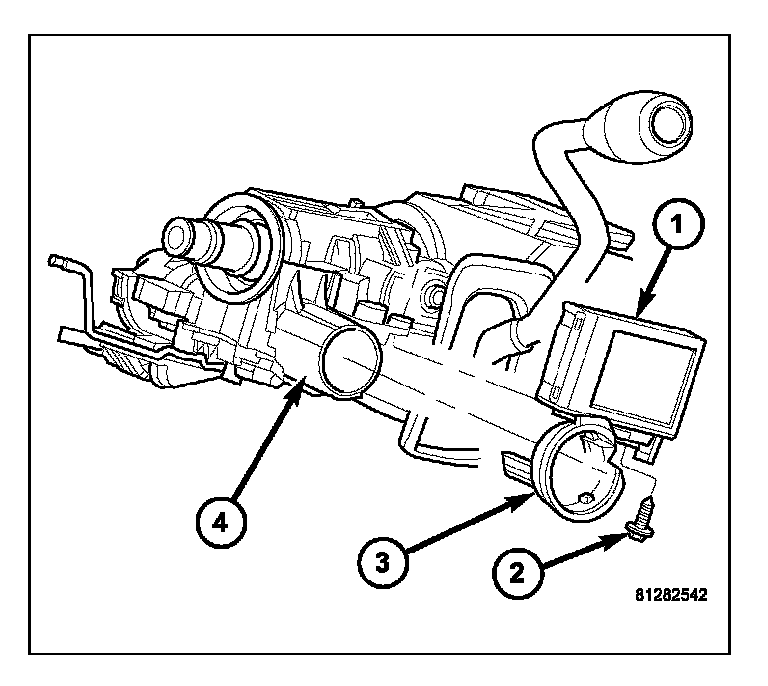 1
4
3
2
81282542