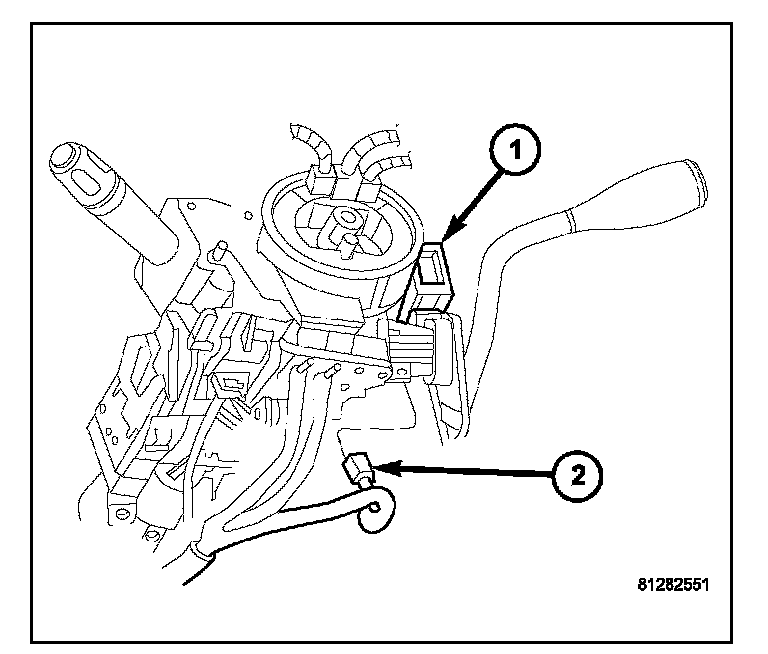 1

2

81282551