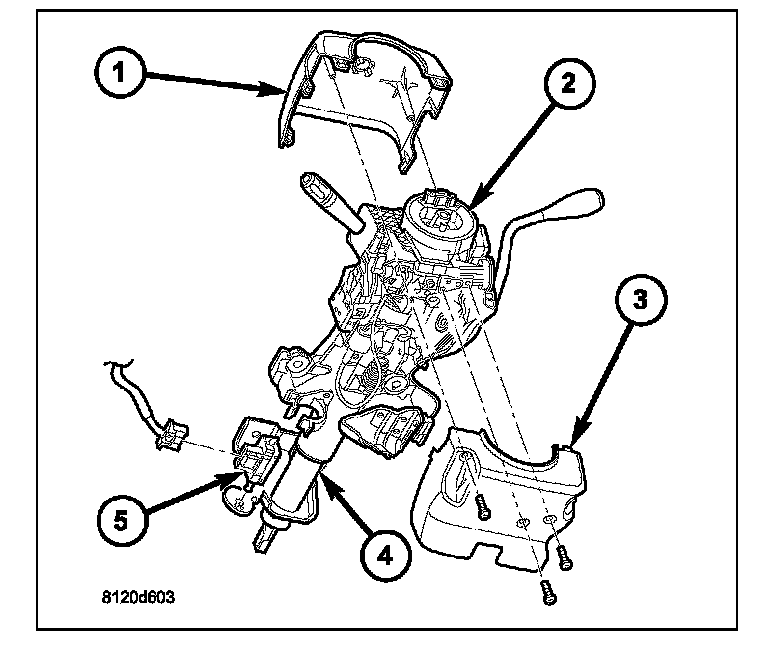 1
2
3
5
4
8120d603