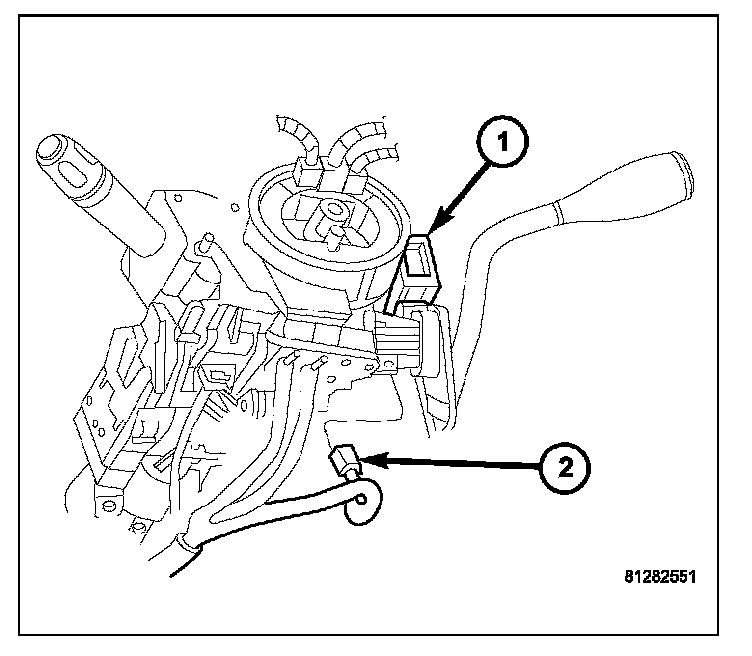 1
2
81282551