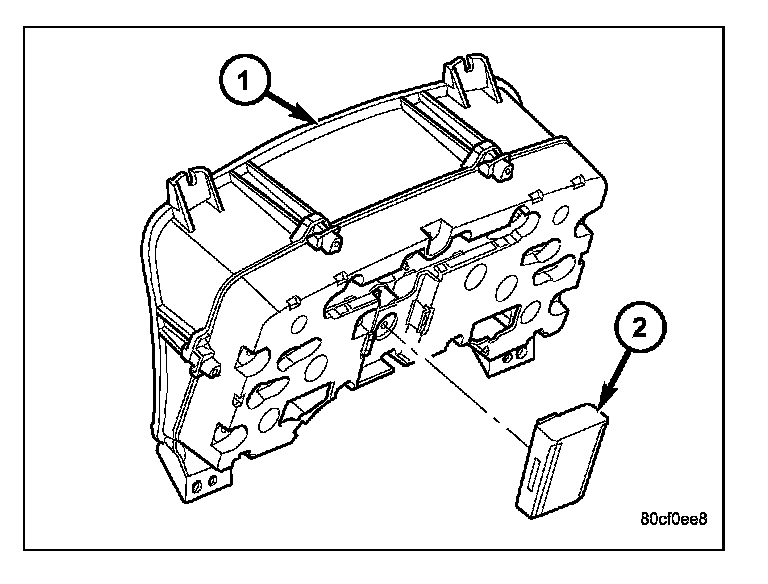 1
2
80cf0ee8