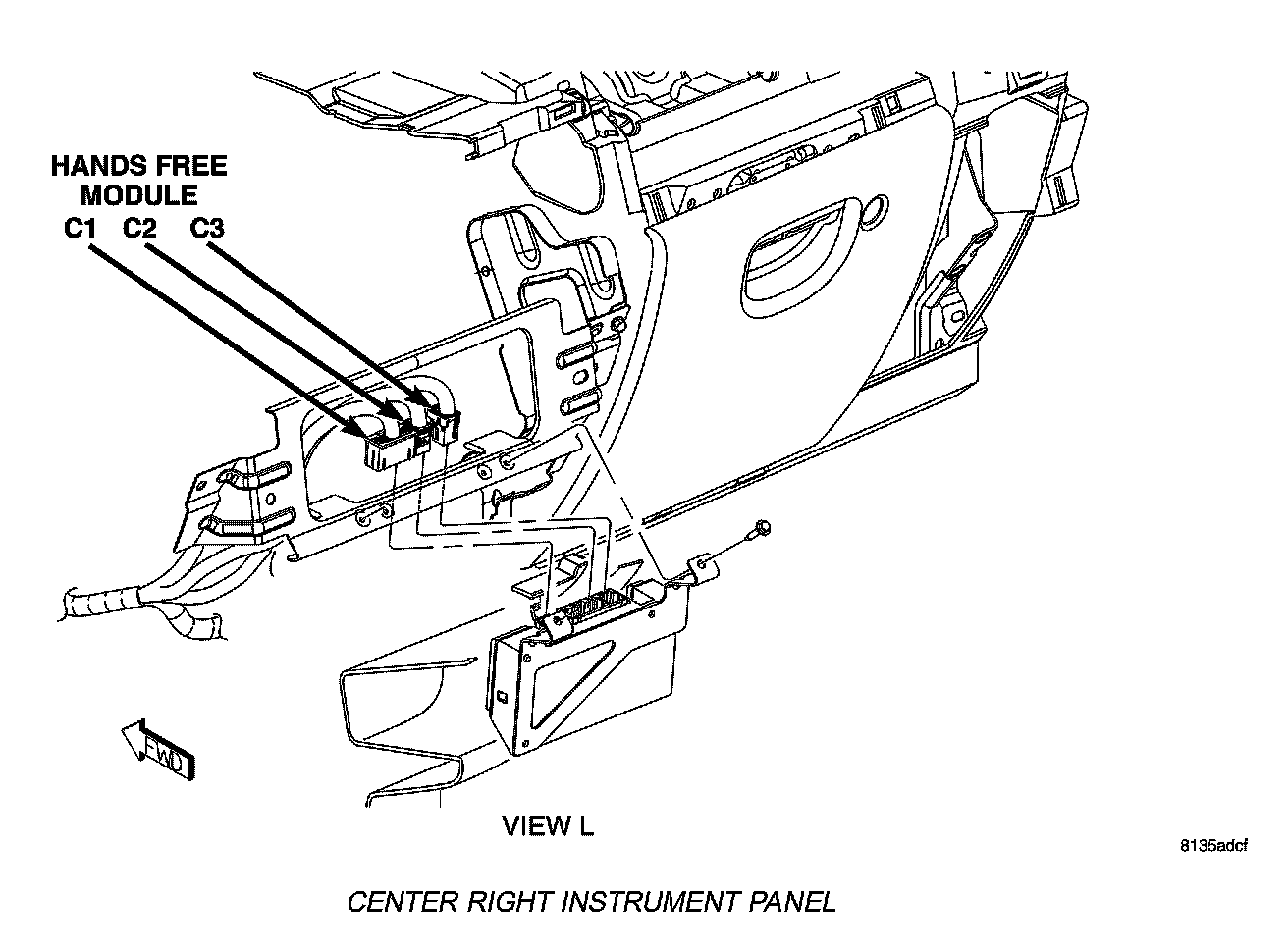 HANDS FREE MODULE
C1 C2 C3

FWD

VIEW L

8135adcf

CENTER RIGHT INSTRUMENT PANEL