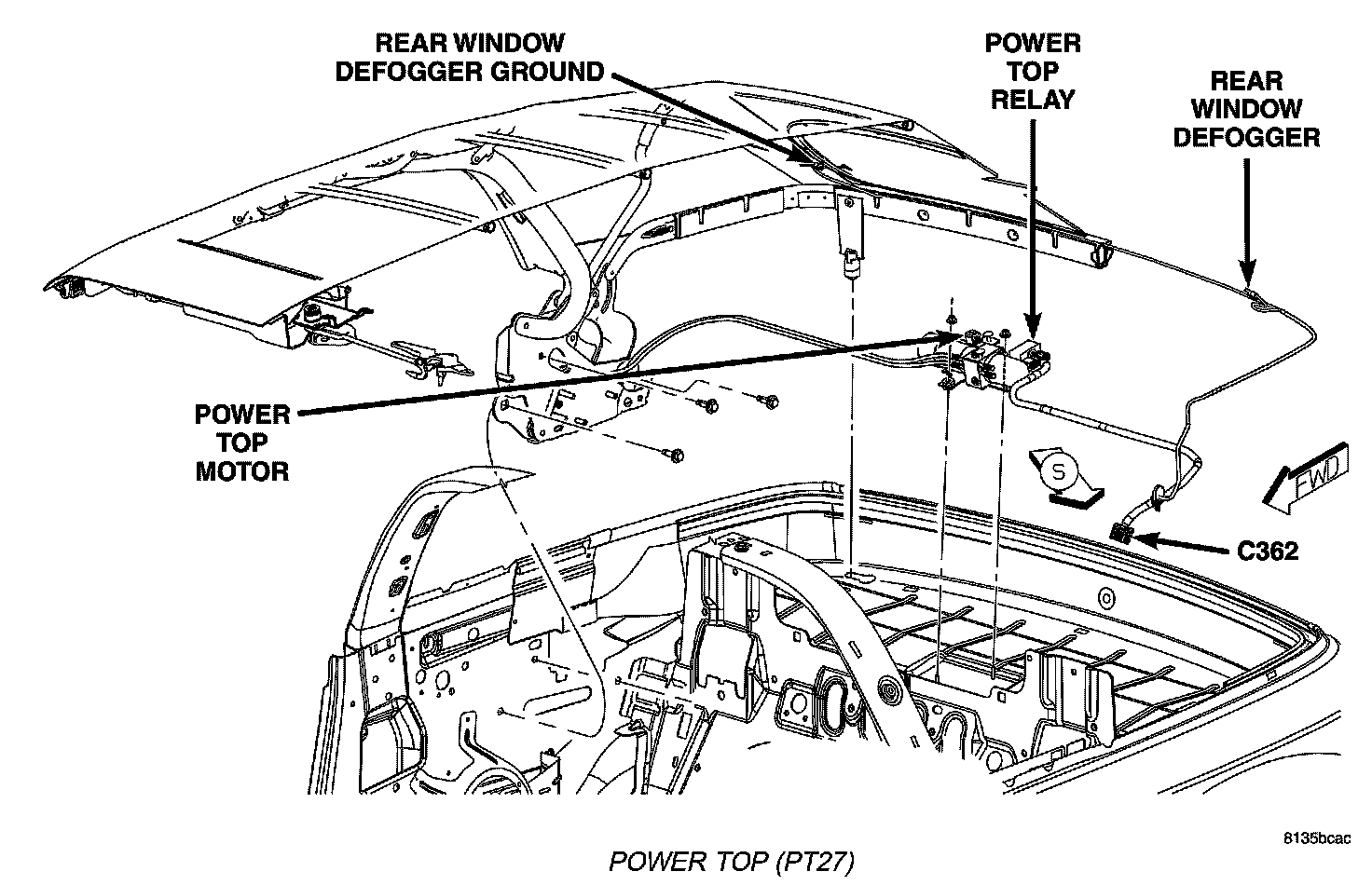 REAR WINDOW DEFOGGER GROUND

POWER TOP RELAY

REAR WINDOW DEFOGGER

POWER TOP MOTOR

S

FWD

C362

8135bcac

POWER TOP (PT27)