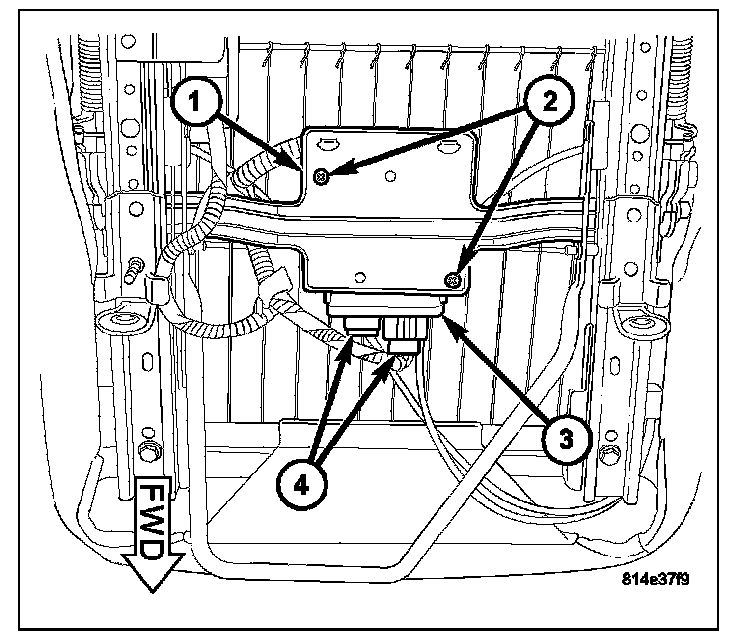 1
2
3
4
FWD
814e37f9