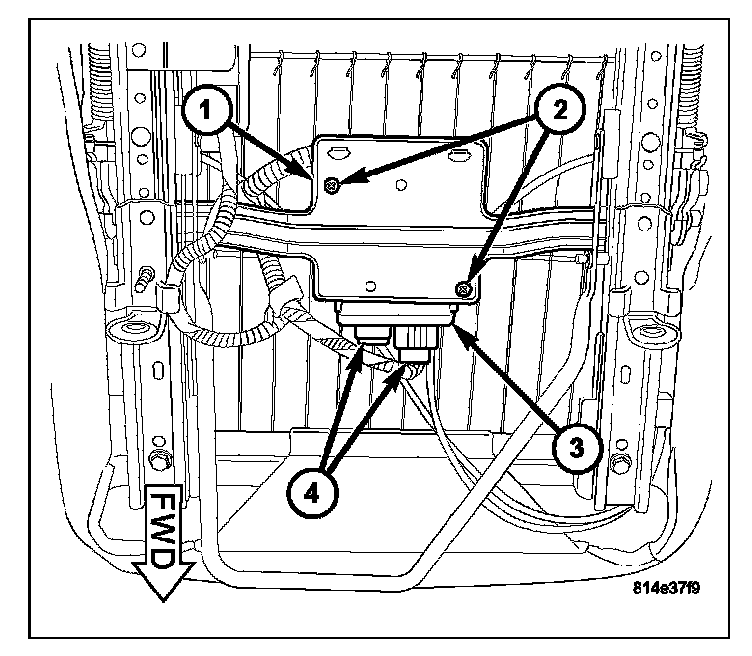 1
2
3
4
FWD
814e37f9