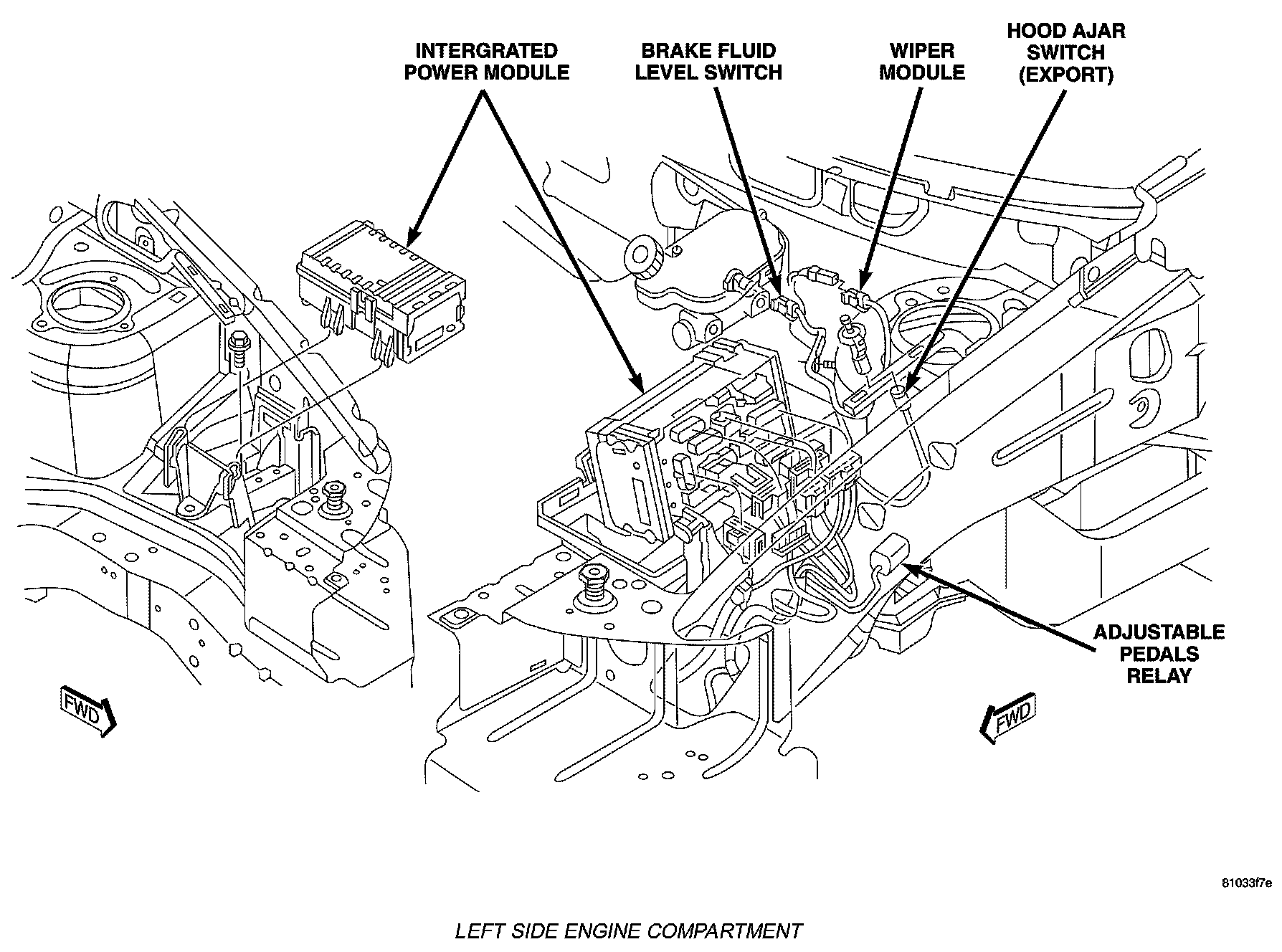 INTERGRATED POWER MODULE

BRAKE FLUID LEVEL SWITCH

WIPER MODULE

HOOD AJAR SWITCH (EXPORT)

ADJUSTABLE PEDALS RELAY

FWD

FWD

81033f7e

LEFT SIDE ENGINE COMPARTMENT