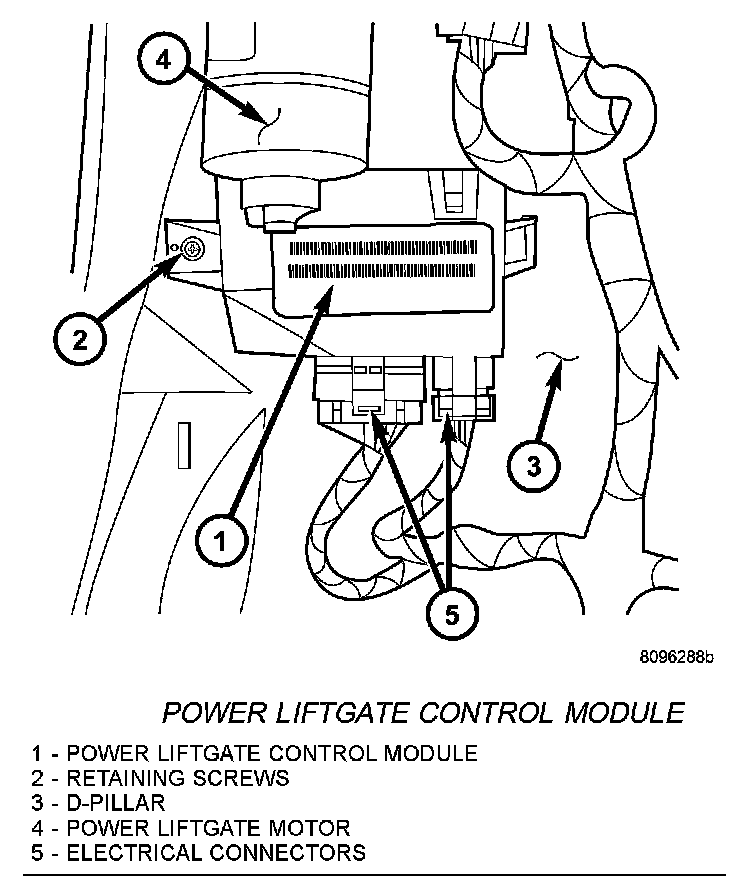 4

2

3

1

5

8096288b

POWER LIFTGATE CONTROL MODULE

1 - POWER LIFTGATE CONTROL MODULE
2 - RETAINING SCREWS
3 - D-PILLAR
4 - POWER LIFTGATE MOTOR
5 - ELECTRICAL CONNECTORS