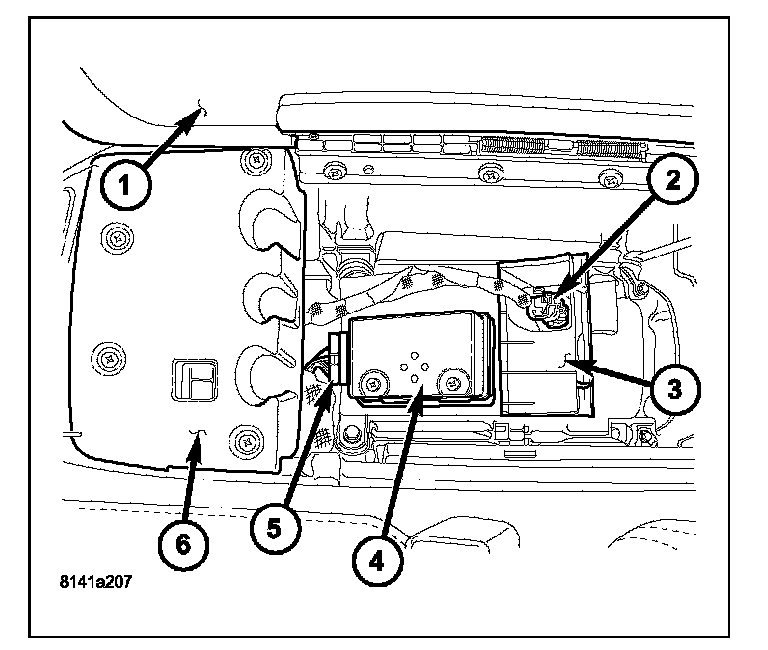 1
2
3
6
5
4
8141a207