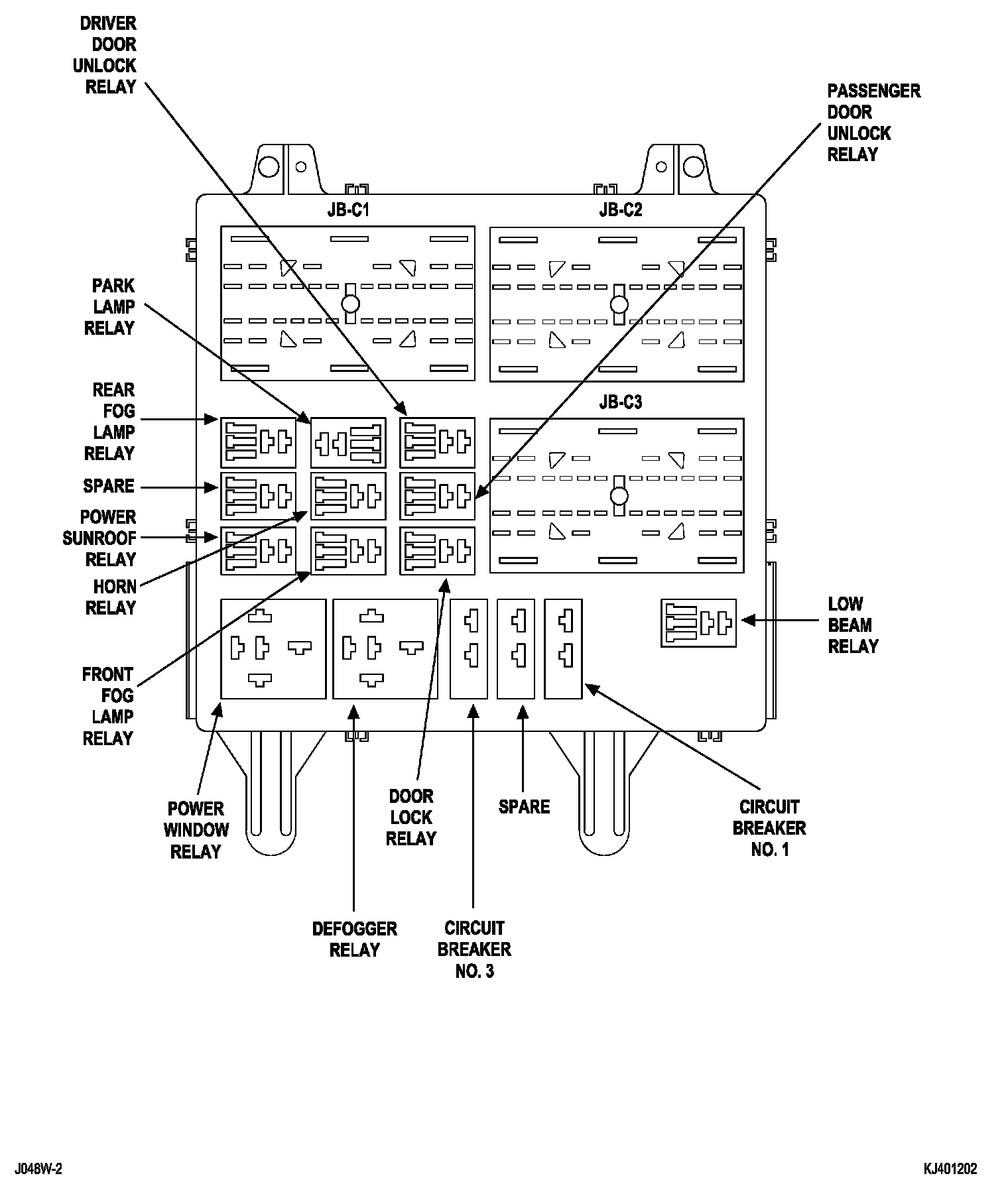 DRIVER DOOR UNLOCK RELAY

PASSENGER DOOR UNLOCK RELAY

JB-C1

JB-C2

PARK LAMP RELAY

REAR FOG LAMP RELAY

JB-C3

SPARE

POWER SUNROOF RELAY

HORN RELAY

LOW BEAM RELAY

FRONT FOG LAMP RELAY

POWER WINDOW RELAY

DOOR LOCK RELAY

SPARE

CIRCUIT BREAKER NO. 1

DEFOGGER RELAY

CIRCUIT BREAKER NO. 3

J048W-2

KJ401202