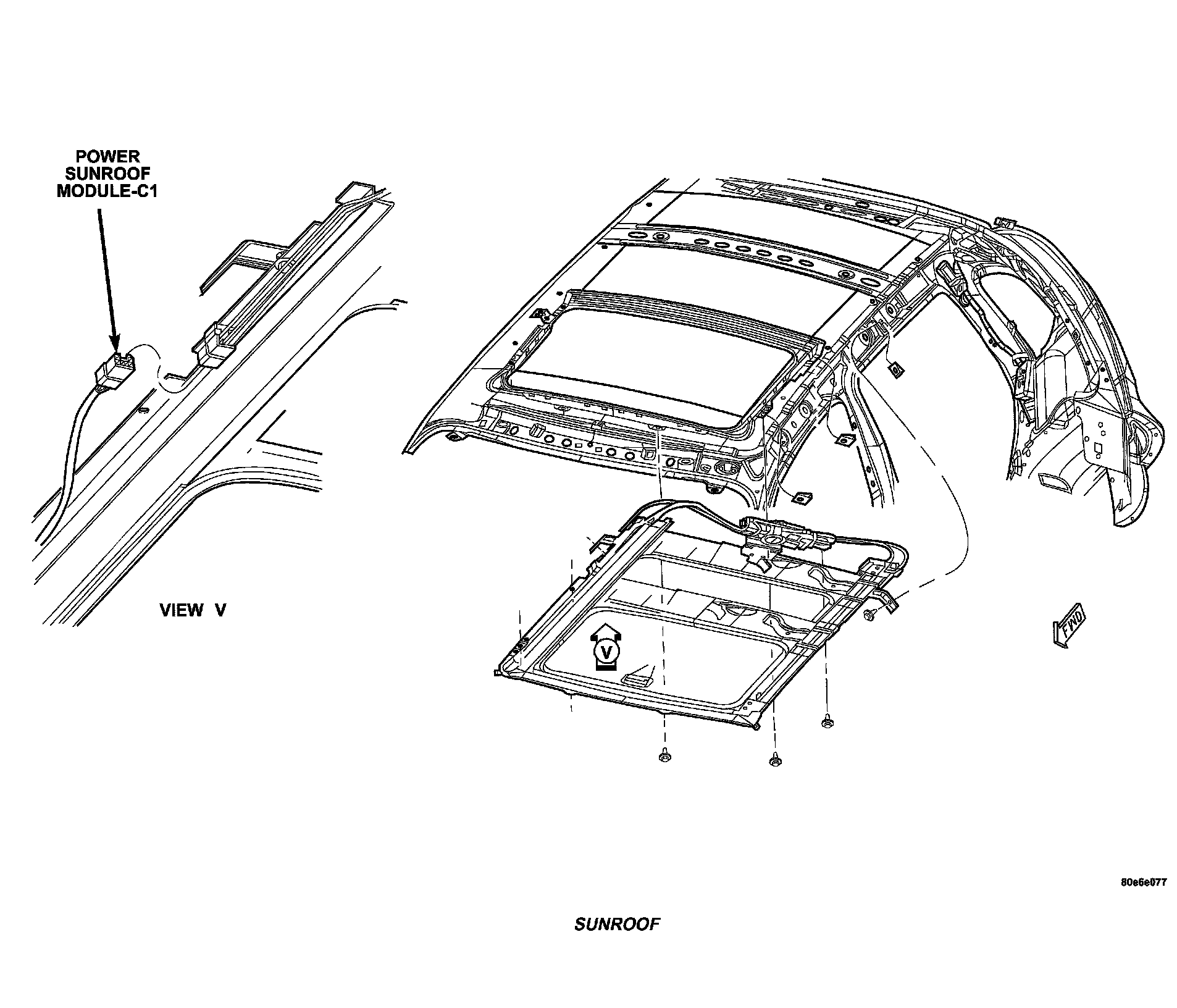 POWER SUNROOF MODULE-C1

VIEW V

V

FWD

80e6e077

SUNROOF