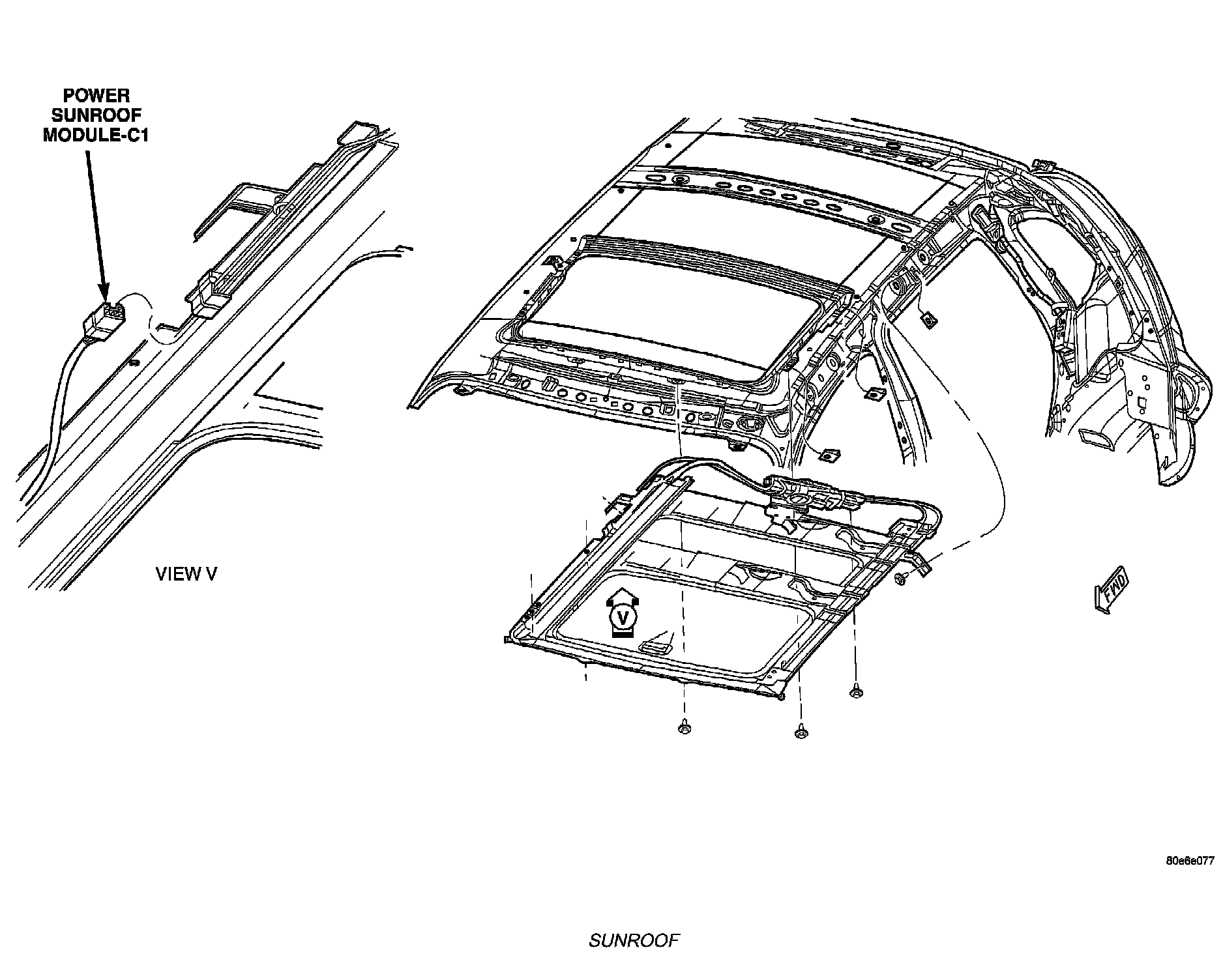 POWER SUNROOF MODULE-C1

VIEW V

V

FWD

80e6e077

SUNROOF