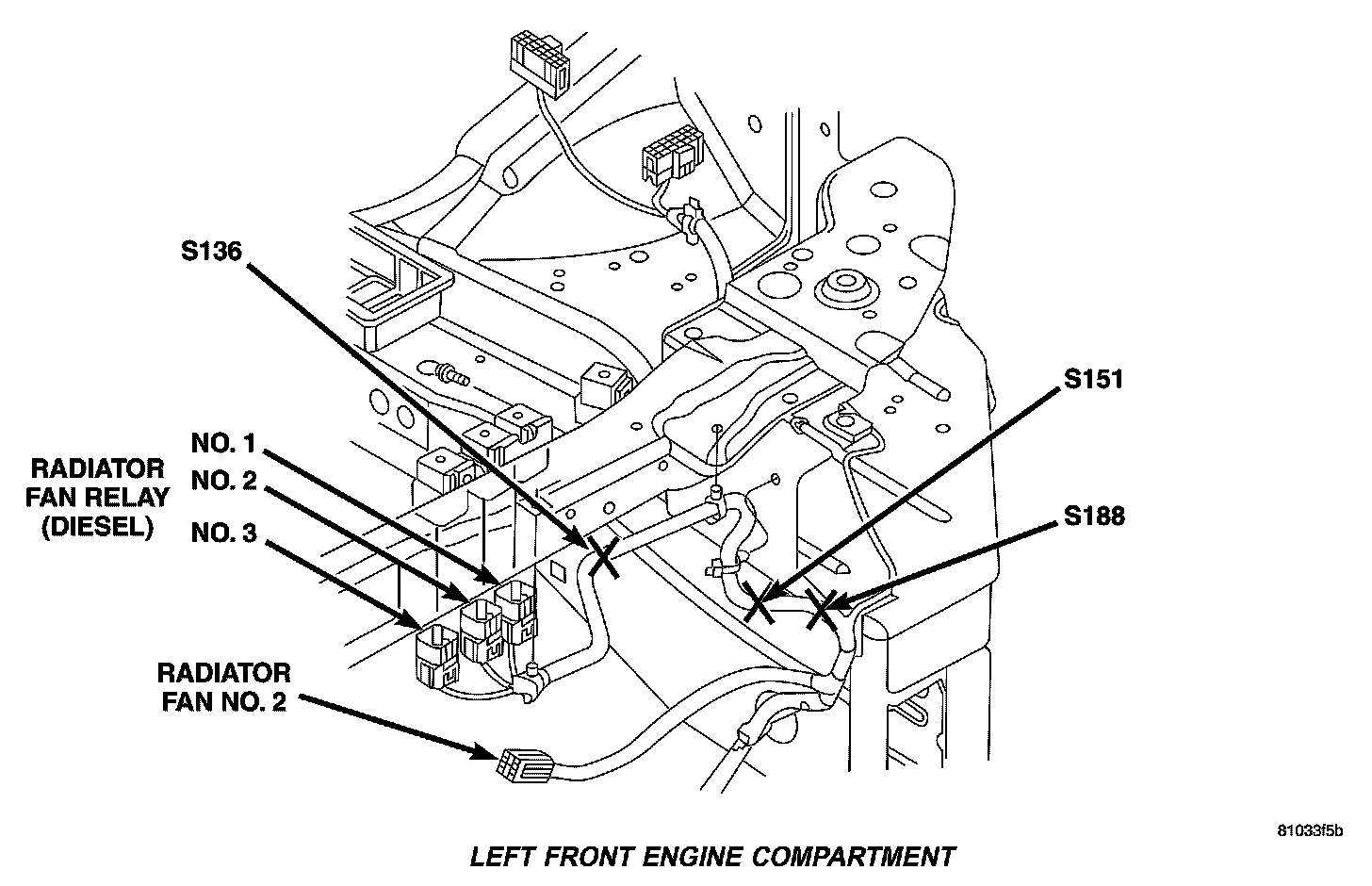 S136

S151

RADIATOR FAN RELAY (DIESEL)

NO. 1

NO. 2

NO. 3

S188

RADIATOR FAN NO. 2

81033f5b

LEFT FRONT ENGINE COMPARTMENT