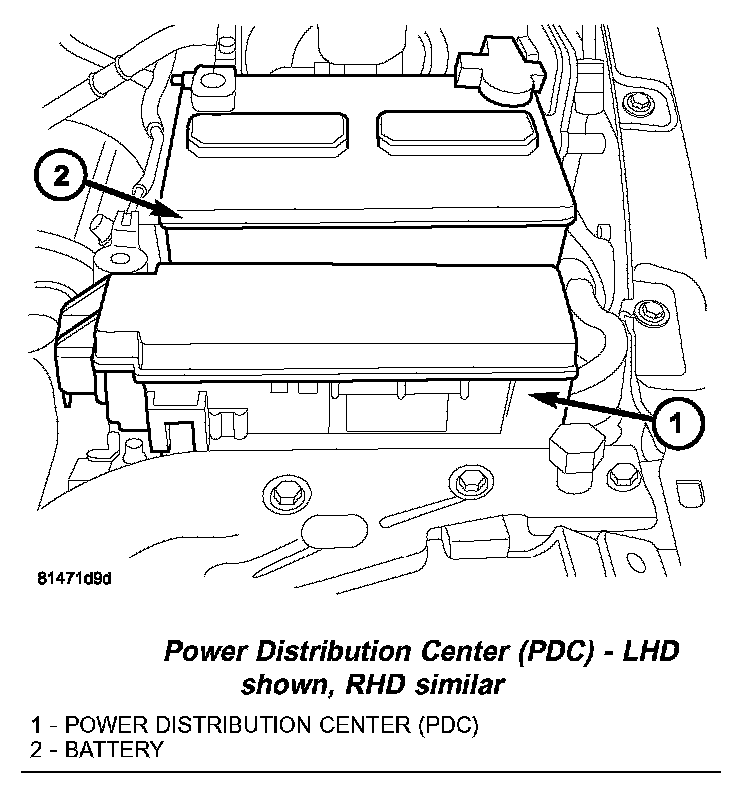 2

1

81471d9d

Power Distribution Center (PDC) - LHD shown, RHD similar

1 - POWER DISTRIBUTION CENTER (PDC)
2 - BATTERY