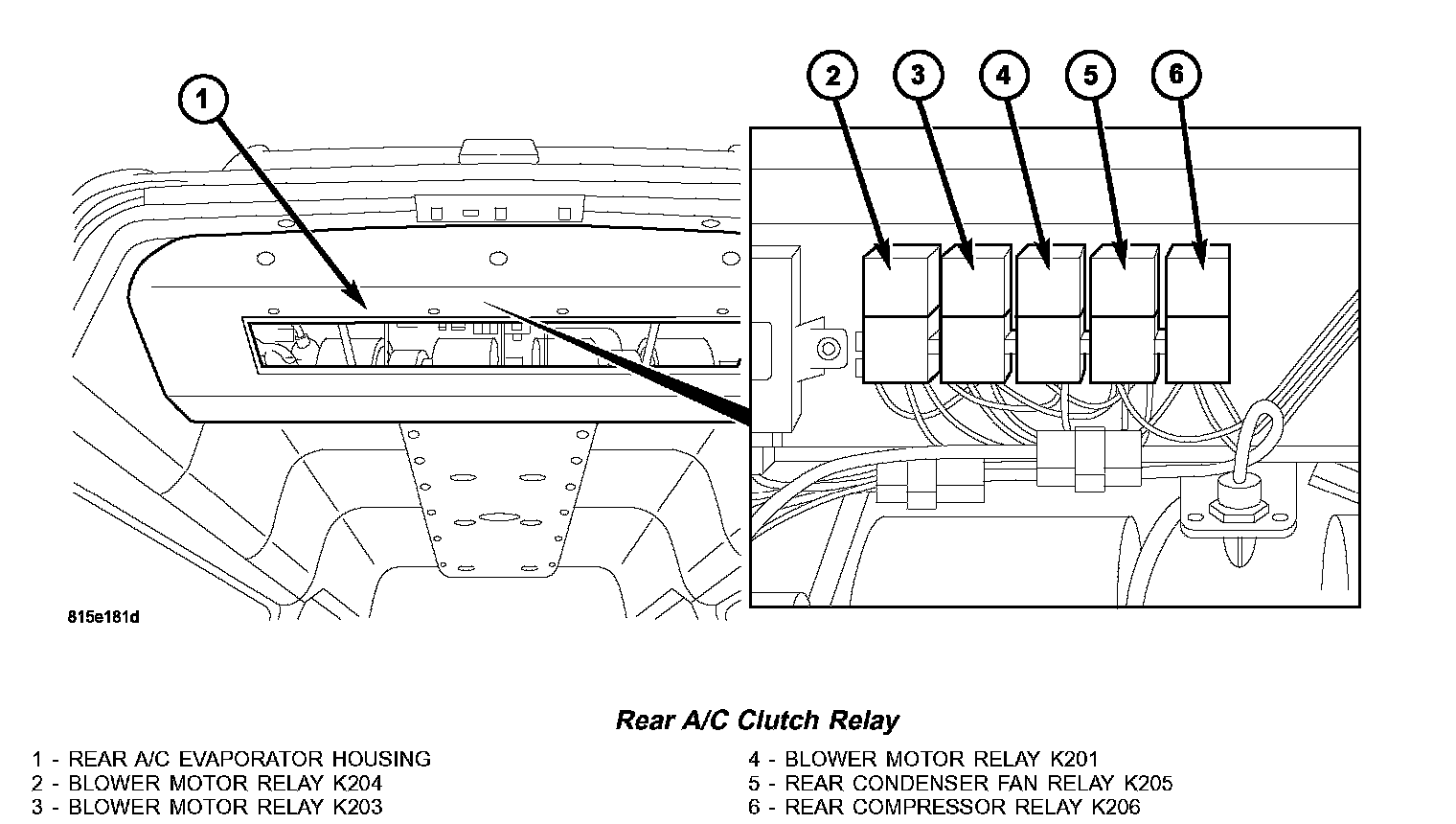 1

2

3

4

5

6

815e181d

Rear A/C Clutch Relay

1 - REAR A/C EVAPORATOR HOUSING
2 - BLOWER MOTOR RELAY K204
3 - BLOWER MOTOR RELAY K203

4 - BLOWER MOTOR RELAY K201
5 - REAR CONDENSER FAN RELAY K205
6 - REAR COMPRESSOR RELAY K206