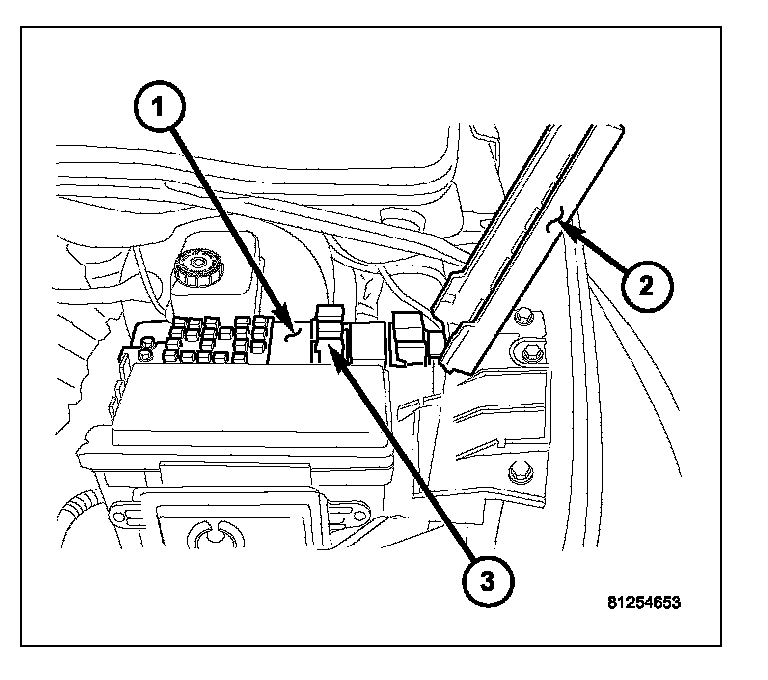 1

2

3

81254653