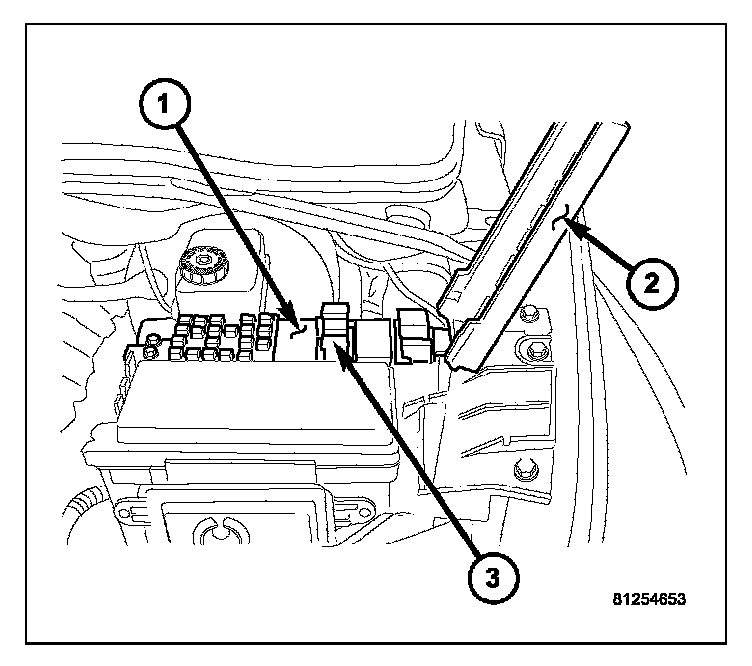 1
2
3
81254653