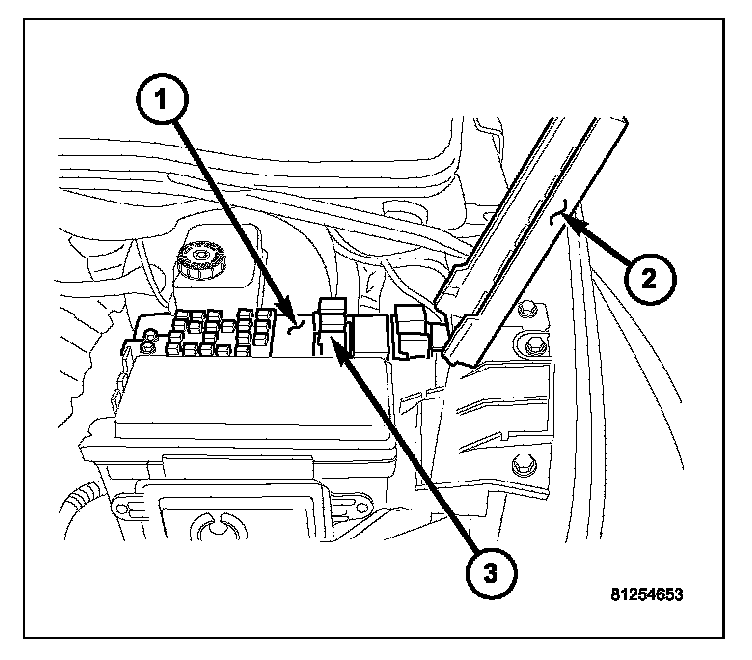 1
2
3
81254653