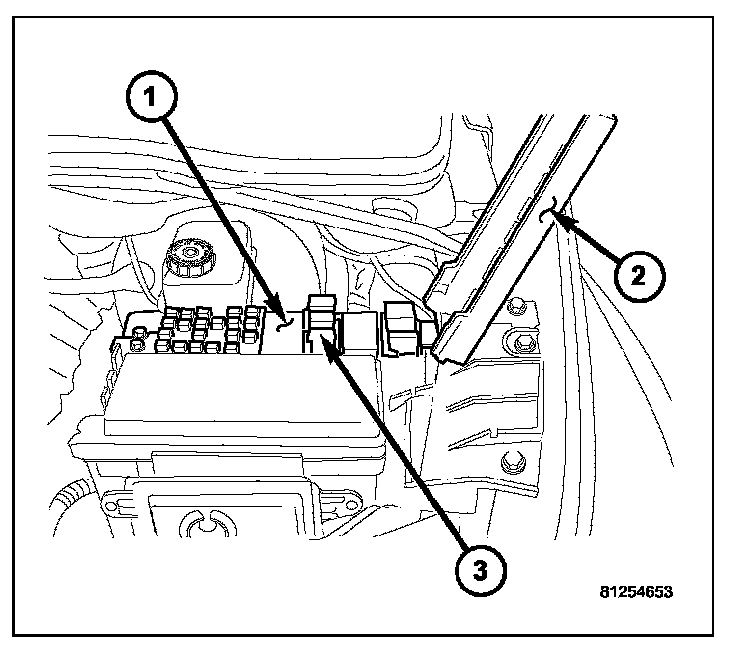 1
2
3
81254653