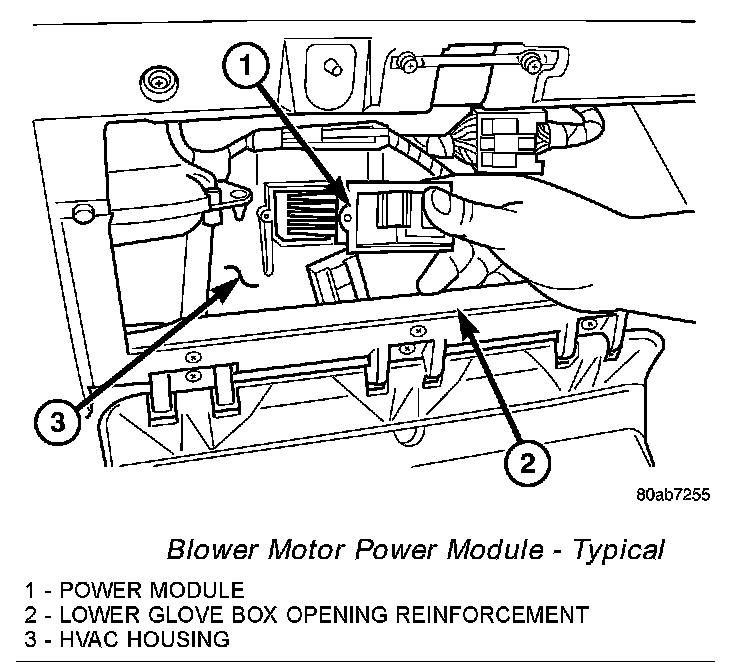 1

3

2

80ab7255

Blower Motor Power Module - Typical

1 - POWER MODULE
2 - LOWER GLOVE BOX OPENING REINFORCEMENT
3 - HVAC HOUSING