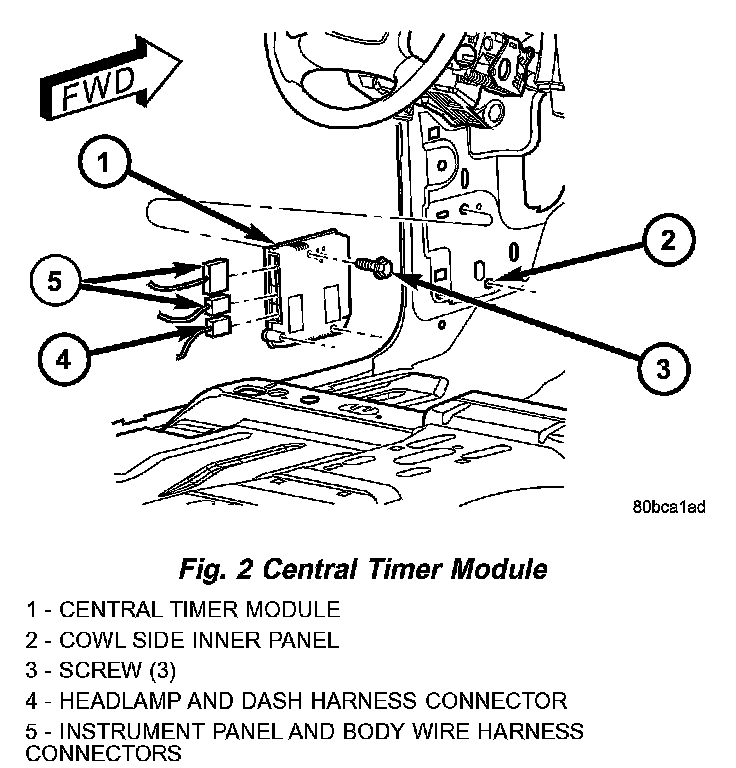 FWD

1

2

5

4

3

80bca1ad

Fig. 2 Central Timer Module

1 - CENTRAL TIMER MODULE
2 - COWL SIDE INNER PANEL
3 - SCREW (3)
4 - HEADLAMP AND DASH HARNESS CONNECTOR
5 - INSTRUMENT PANEL AND BODY WIRE HARNESS CONNECTORS