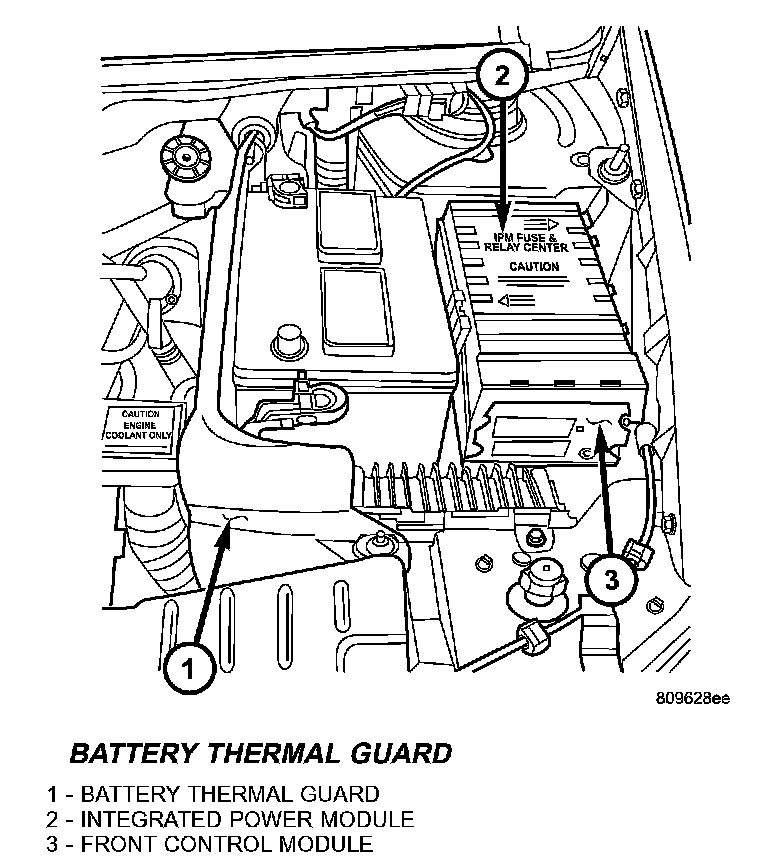 2

IPM FUSE &
RELAY CENTER

CAUTION

CAUTION
ENGINE
COOLANT ONLY

3

1

809628ee

BATTERY THERMAL GUARD

1 - BATTERY THERMAL GUARD
2 - INTEGRATED POWER MODULE
3 - FRONT CONTROL MODULE