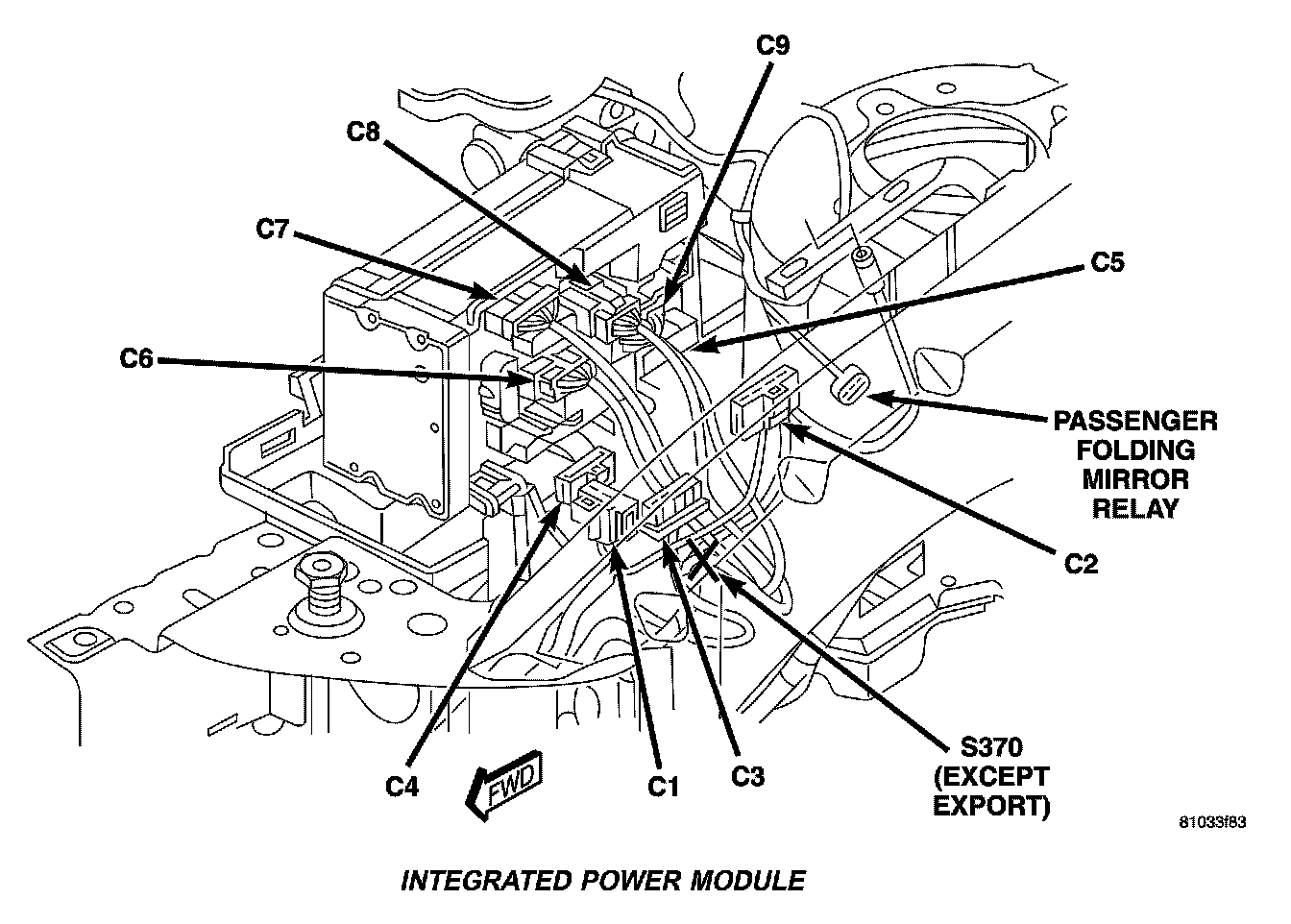 C9

C8

C7

C5

C6

PASSENGER FOLDING MIRROR RELAY

C2

C4

FWD

C1

C3

S370 (EXCEPT EXPORT)

81033f83

INTEGRATED POWER MODULE