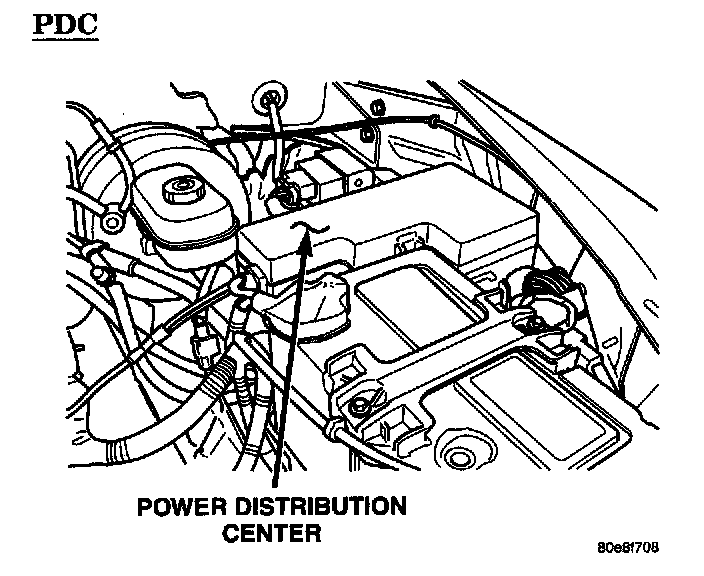 PDC

POWER DISTRIBUTION CENTER

80e81708