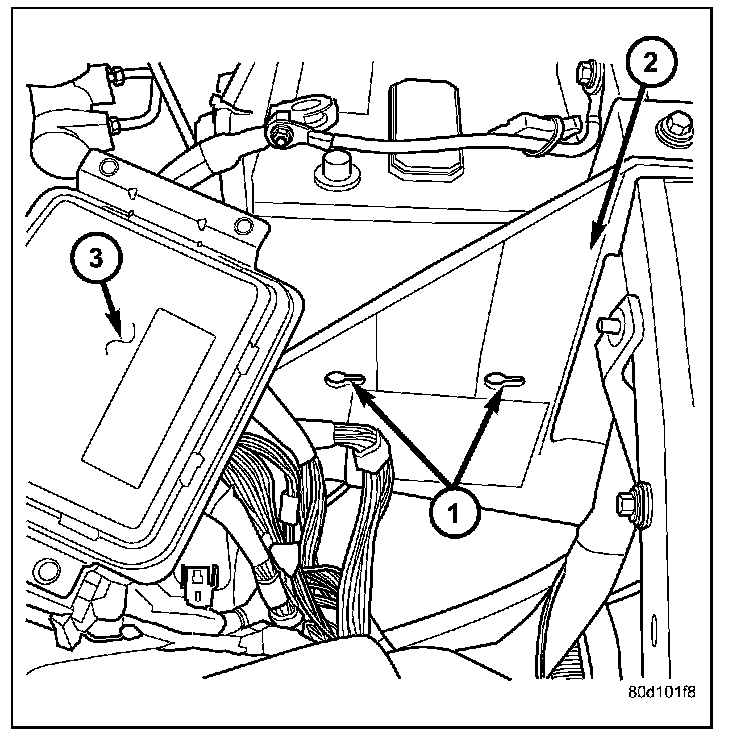 2
3
1
80d101f8