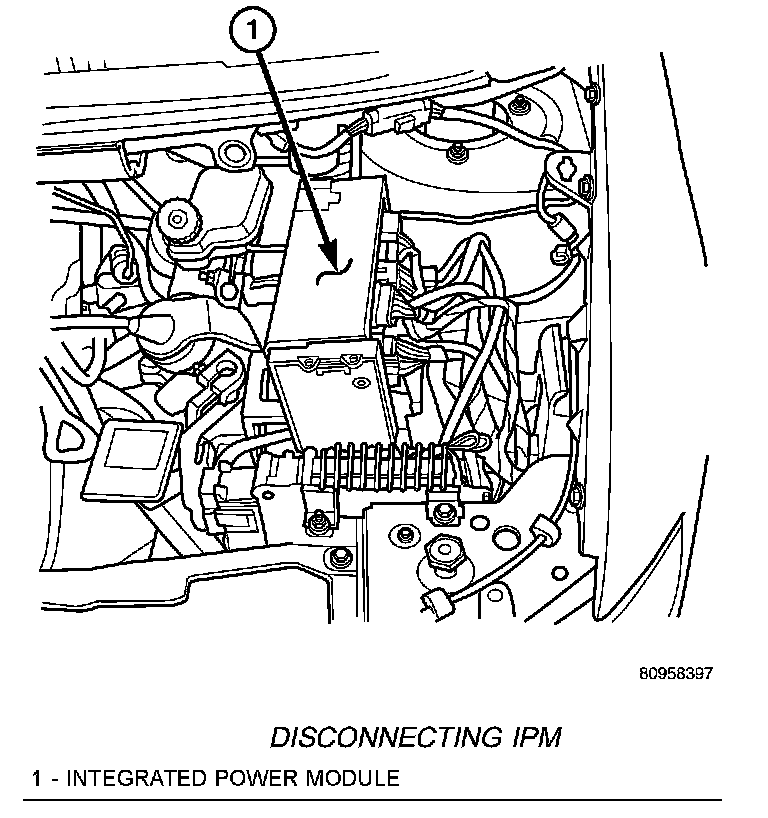 1

80958397

DISCONNECTING IPM

1 - INTEGRATED POWER MODULE