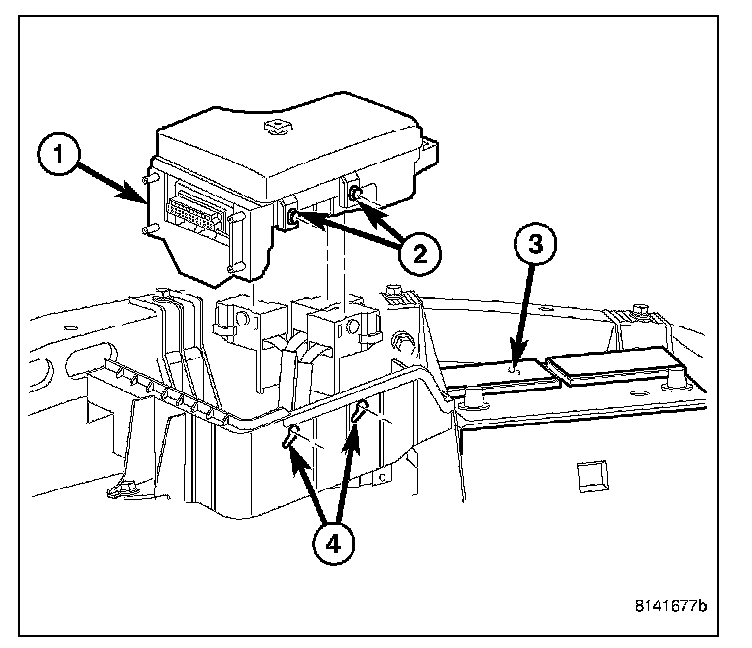 1
2
3
4
8141677b