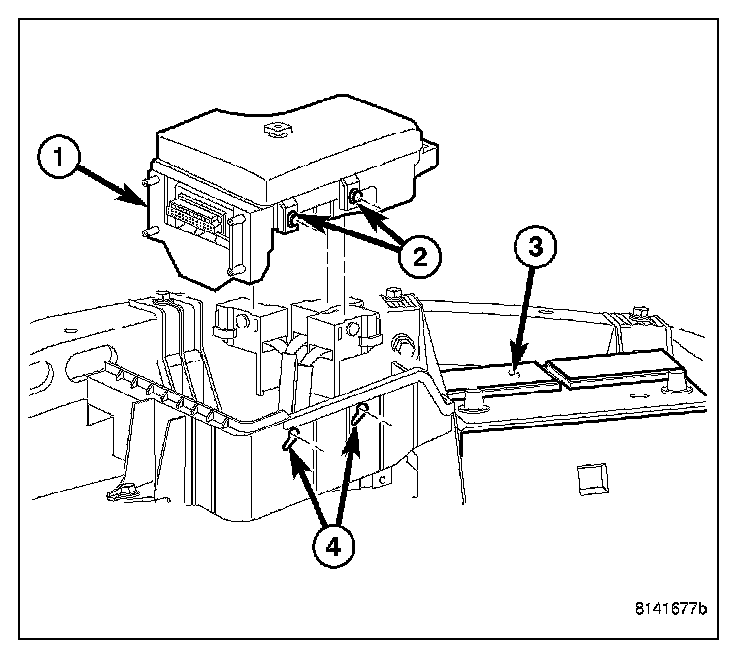 1
2
3
4
8141677b