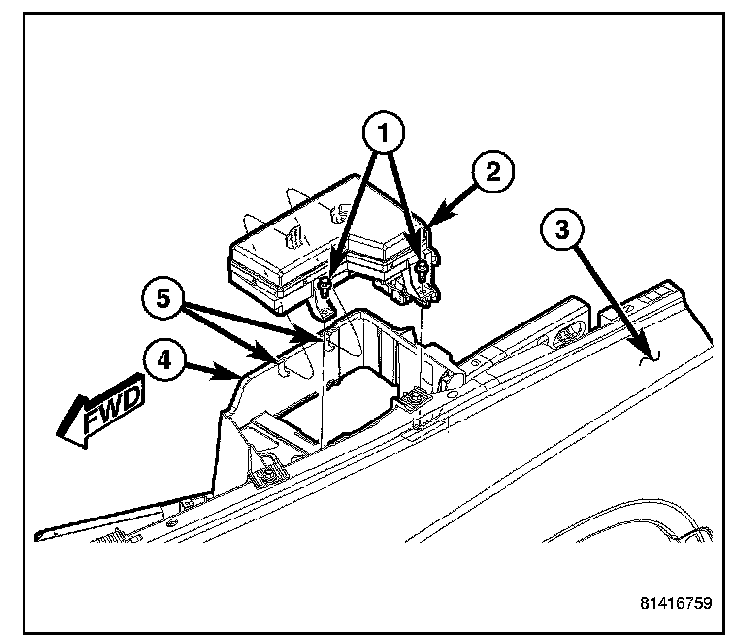 1
2
3
5
4
FWD
81416759