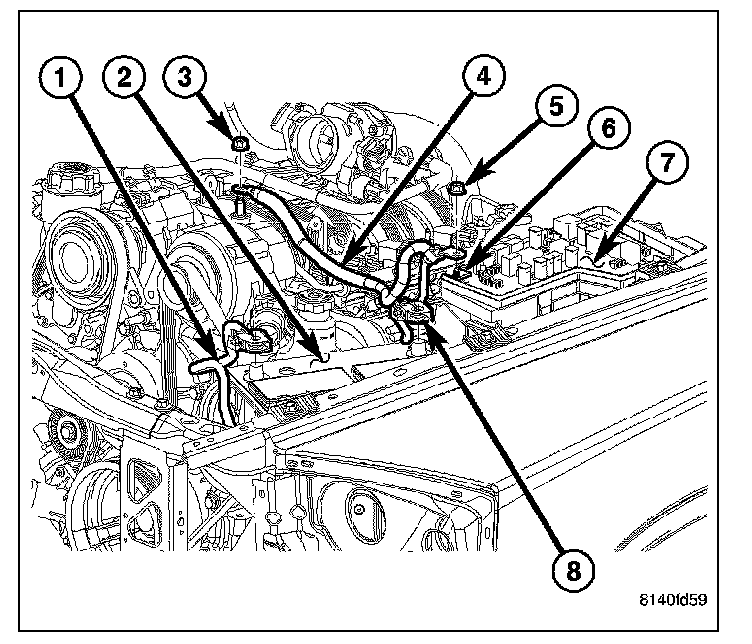 1
2
3
4
5
6
7
8
8140fd59