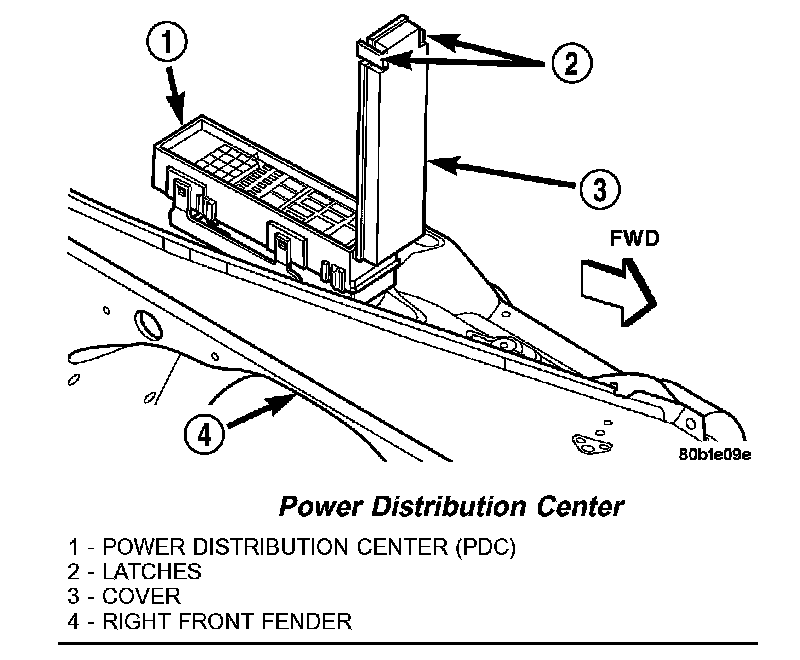 1
2
3
FWD
4
80b1e09e

Power Distribution Center

1 - POWER DISTRIBUTION CENTER (PDC)
2 - LATCHES
3 - COVER
4 - RIGHT FRONT FENDER