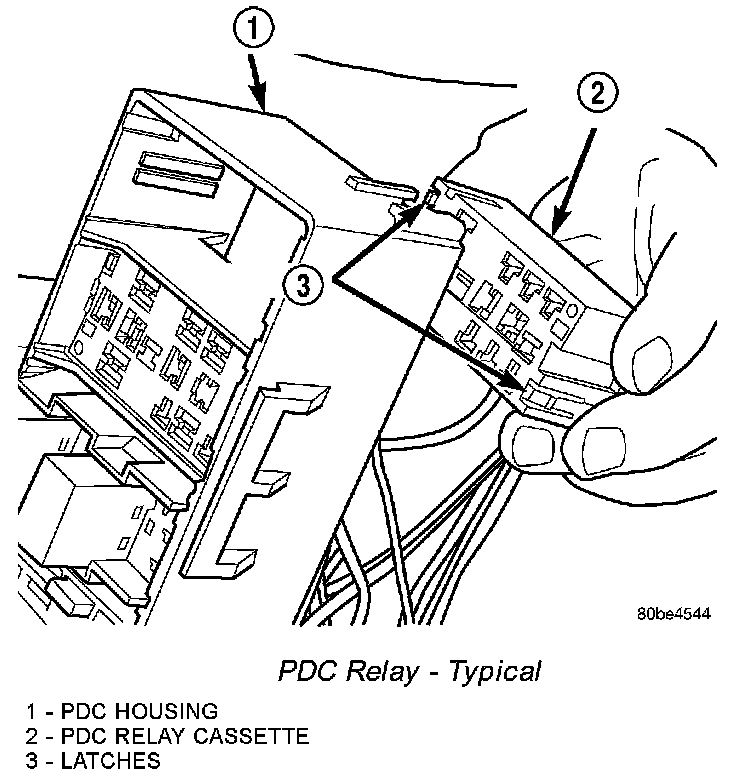 1

2

3

80be4544

PDC Relay - Typical

1 - PDC HOUSING
2 - PDC RELAY CASSETTE
3 - LATCHES