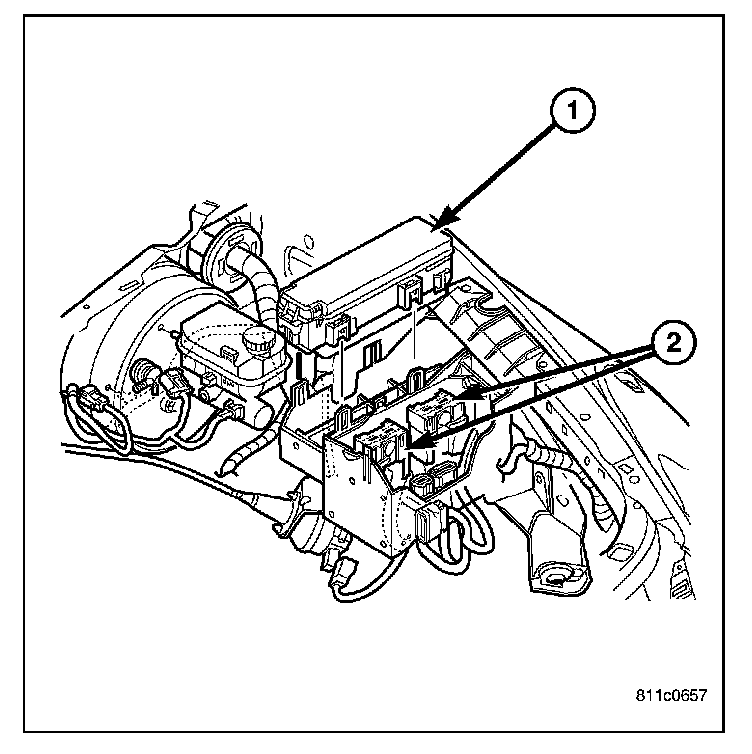 1
2
811c0657