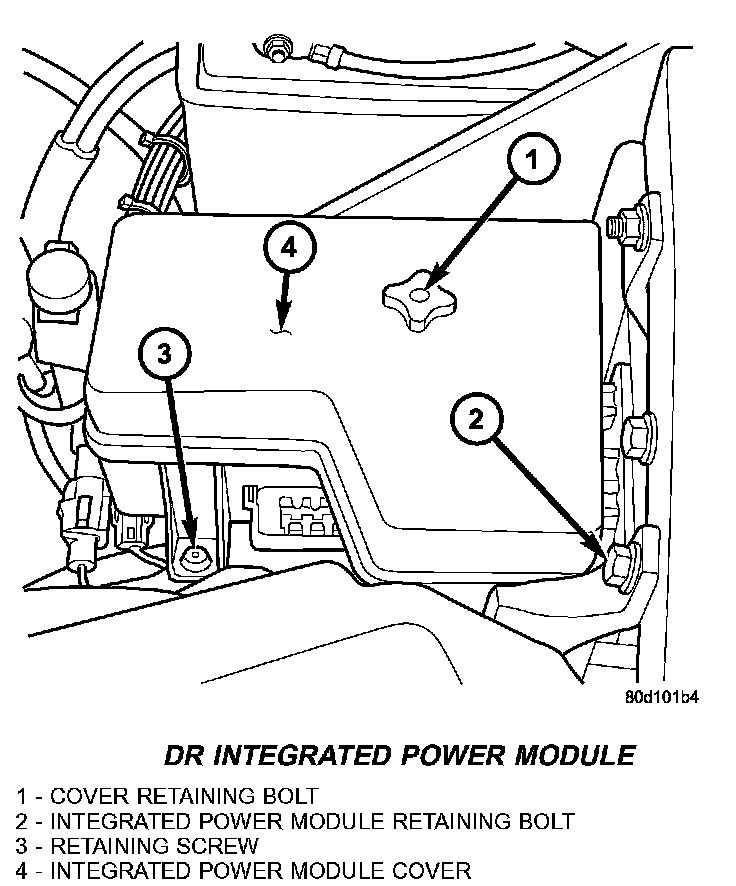 1

4

3

2

80d101b4

DR INTEGRATED POWER MODULE

1 - COVER RETAINING BOLT
2 - INTEGRATED POWER MODULE RETAINING BOLT
3 - RETAINING SCREW
4 - INTEGRATED POWER MODULE COVER